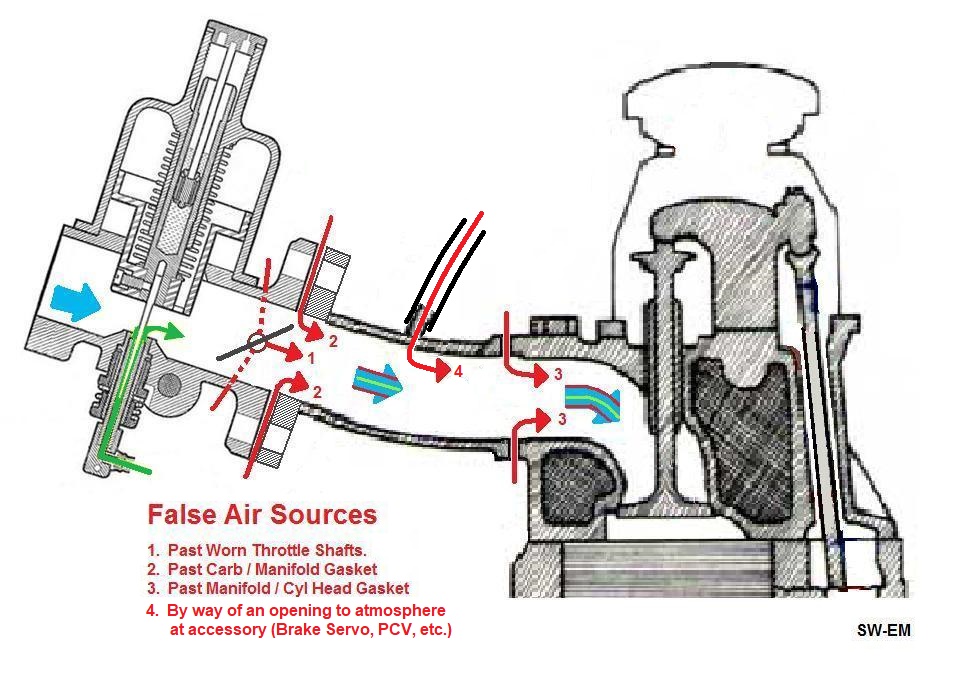 2
1
2
4
3
3

False Air Sources

1. Past Worn Throttle Shafts.
2. Past Carb / Manifold Gasket
3. Past Manifold / Cyl Head Gasket
4. By way of an opening to atmosphere at accessory (Brake Servo, PCV, etc.)

SW-EM