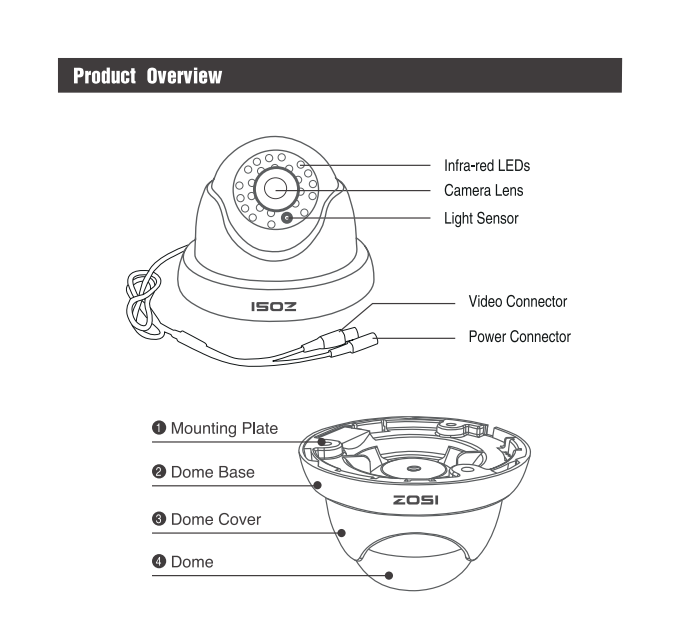 Product Overview

Infra-red LEDs
Camera Lens
Light Sensor

ISOZ

Video Connector
Power Connector

❶ Mounting Plate
❷ Dome Base
❸ Dome Cover
❹ Dome

ZOSI