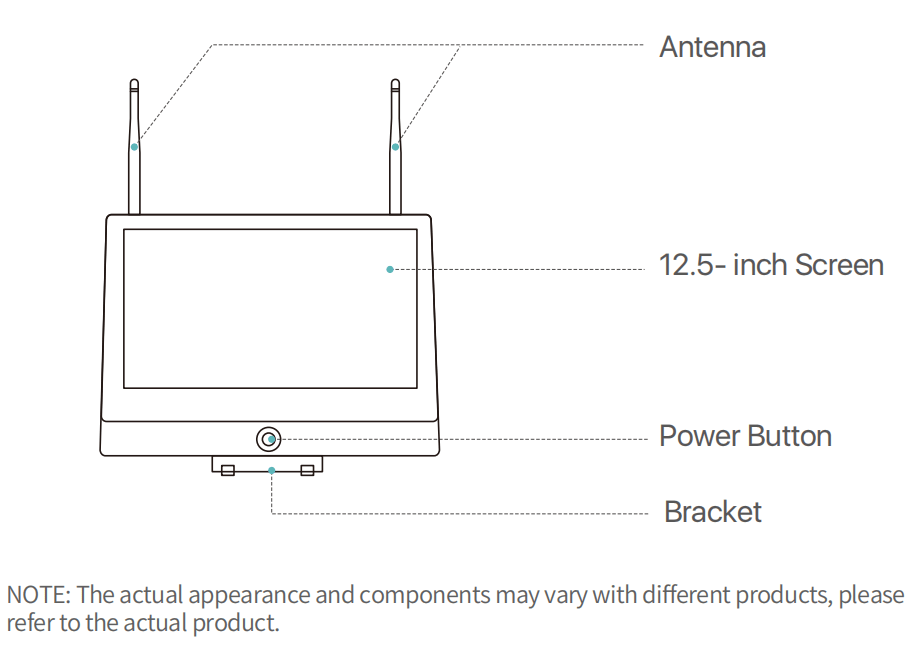 Antenna

12.5- inch Screen

Power Button

Bracket

NOTE: The actual appearance and components may vary with different products, please refer to the actual product.