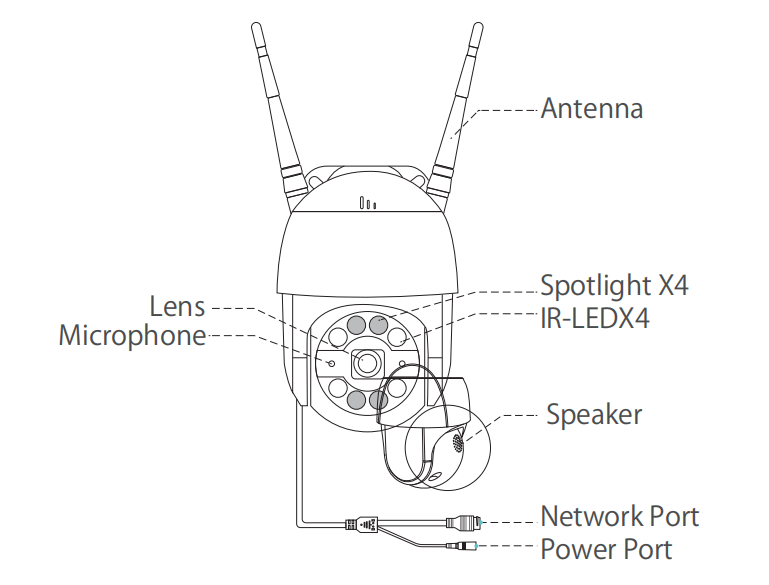 Antenna
Spotlight X4
IR-LEDX4
Lens
Microphone
Speaker
Network Port
Power Port