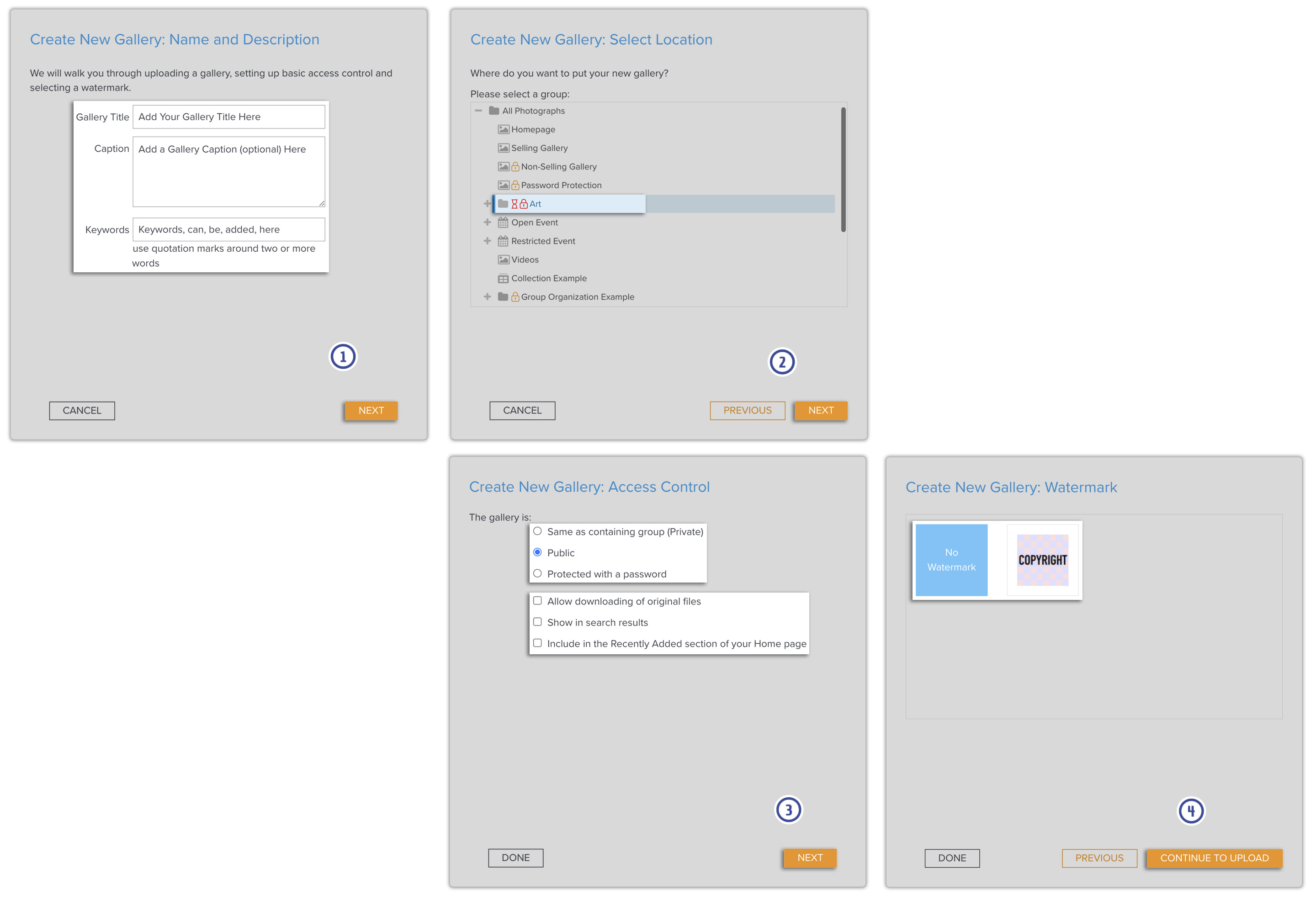 Create New Gallery: Name and Description

We will walk you through uploading a gallery, setting up basic access control and selecting a watermark.

Gallery Title Add Your Gallery Title Here

Caption Add a Gallery Caption (optional) Here

Keywords Keywords, can, be, added, here

use quotation marks around two or more words

1

CANCEL

NEXT

Create New Gallery: Select Location

Where do you want to put your new gallery?

Please select a group:

All Photographs
Homepage
Selling Gallery
Non-Selling Gallery
Password Protection
Art
Open Event
Restricted Event
Videos
Collection Example
Group Organization Example

2

CANCEL

PREVIOUS

NEXT

Create New Gallery: Access Control

The gallery is:

Same as containing group (Private)
Public
Protected with a password

Allow downloading of original files
Show in search results
Include in the Recently Added section of your Home page

3

DONE

NEXT

Create New Gallery: Watermark

No Watermark

COPYRIGHT

4

DONE

PREVIOUS

CONTINUE TO UPLOAD