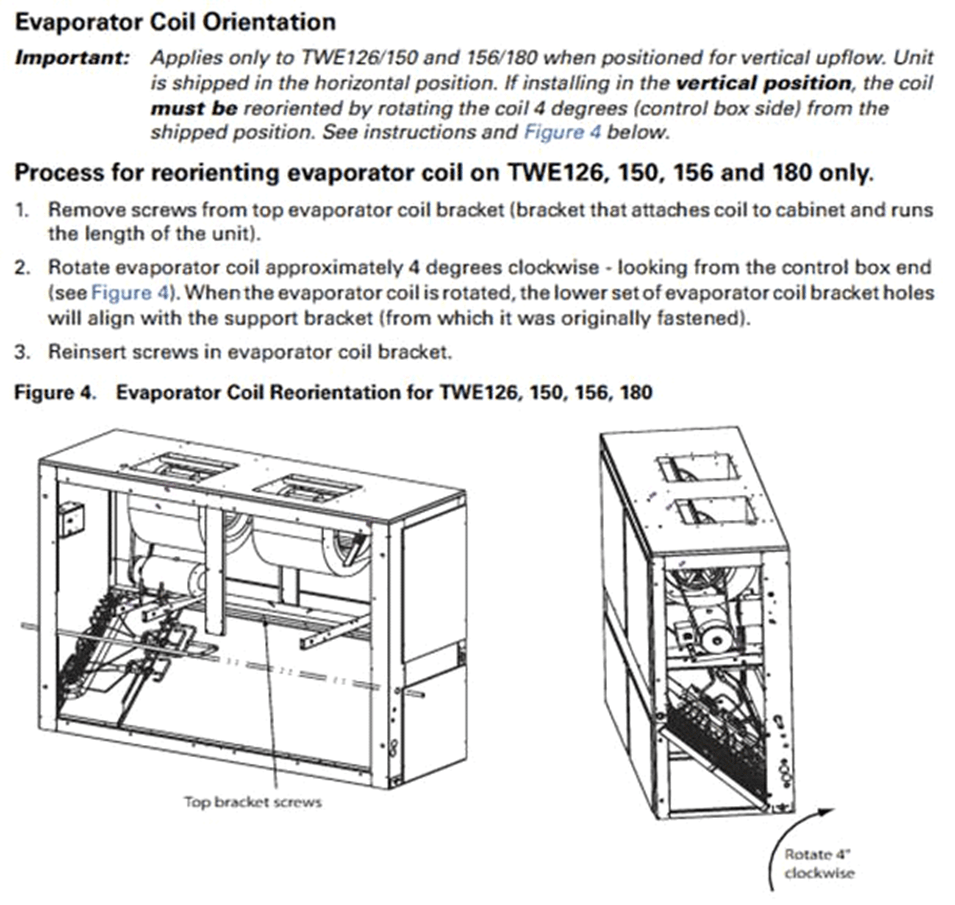 Evaporator Coil Orientation

Important: Applies only to TWE126/150 and 156/180 when positioned for vertical upflow. Unit is shipped in the horizontal position. If installing in the vertical position, the coil must be reoriented by rotating the coil 4 degrees (control box side) from the shipped position. See instructions and Figure 4 below.

Process for reorienting evaporator coil on TWE126, 150, 156 and 180 only.

1. Remove screws from top evaporator coil bracket (bracket that attaches coil to cabinet and runs the length of the unit).

2. Rotate evaporator coil approximately 4 degrees clockwise - looking from the control box end (see Figure 4). When the evaporator coil is rotated, the lower set of evaporator coil bracket holes will align with the support bracket (from which it was originally fastened).

3. Reinsert screws in evaporator coil bracket.

Figure 4. Evaporator Coil Reorientation for TWE126, 150, 156, 180

Top bracket screws

Rotate 4° clockwise