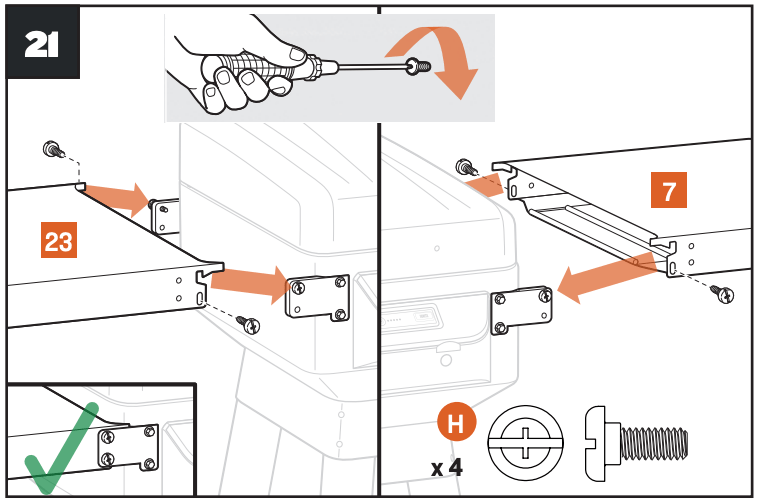 21

23

7

H

x 4