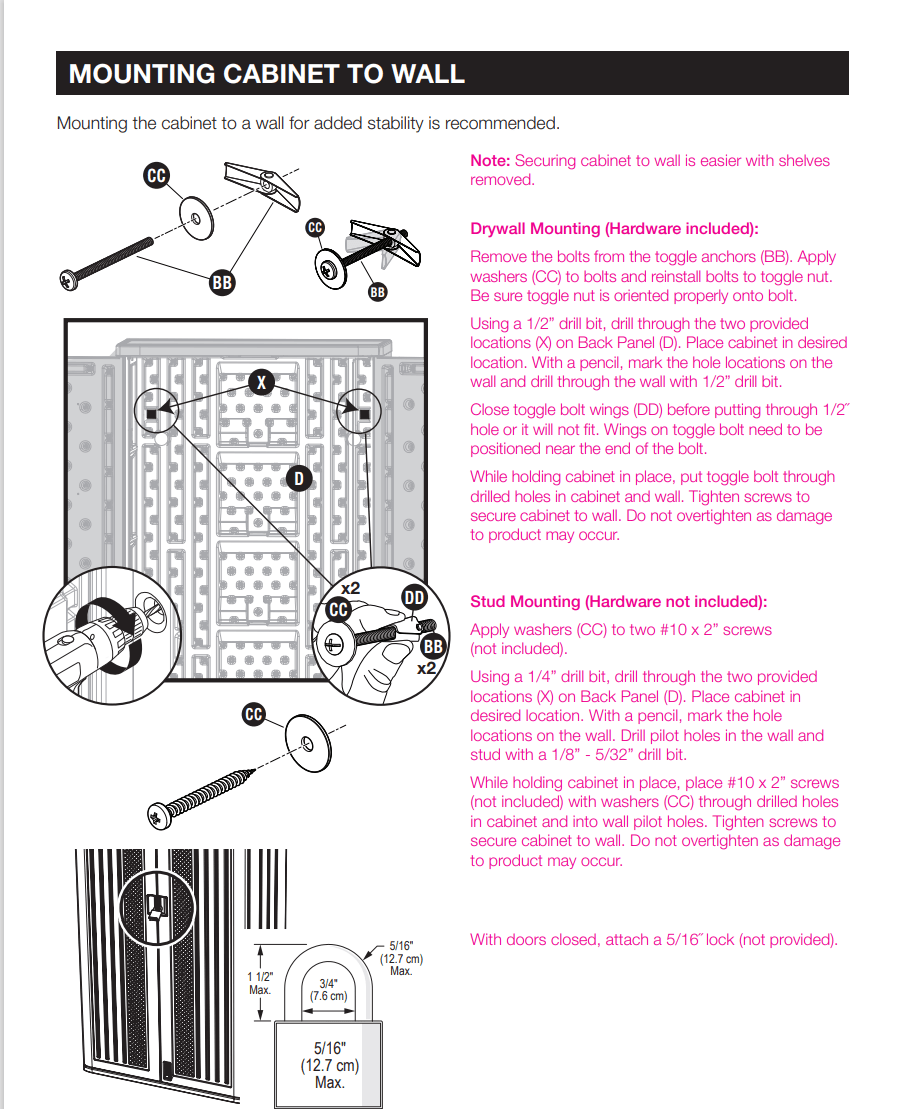 MOUNTING CABINET TO WALL

Mounting the cabinet to a wall for added stability is recommended.

CC

BB

CC

BB

X

D

x2

CC

DD

BB

x2

CC

1 1/2" Max.

3/4" (7.6 cm)

5/16" (12.7 cm) Max.

5/16" (12.7 cm) Max.

Note: Securing cabinet to wall is easier with shelves removed.

Drywall Mounting (Hardware included):

Remove the bolts from the toggle anchors (BB). Apply washers (CC) to bolts and reinstall bolts to toggle nut. Be sure toggle nut is oriented properly onto bolt.

Using a 1/2" drill bit, drill through the two provided locations (X) on Back Panel (D). Place cabinet in desired location. With a pencil, mark the hole locations on the wall and drill through the wall with 1/2" drill bit.

Close toggle bolt wings (DD) before putting through 1/2˝ hole or it will not fit. Wings on toggle bolt need to be positioned near the end of the bolt.

While holding cabinet in place, put toggle bolt through drilled holes in cabinet and wall. Tighten screws to secure cabinet to wall. Do not overtighten as damage to product may occur.

Stud Mounting (Hardware not included):

Apply washers (CC) to two #10 x 2" screws (not included).

Using a 1/4" drill bit, drill through the two provided locations (X) on Back Panel (D). Place cabinet in desired location. With a pencil, mark the hole locations on the wall. Drill pilot holes in the wall and stud with a 1/8" - 5/32" drill bit.

While holding cabinet in place, place #10 x 2" screws (not included) with washers (CC) through drilled holes in cabinet and into wall pilot holes. Tighten screws to secure cabinet to wall. Do not overtighten as damage to product may occur.

With doors closed, attach a 5/16˝ lock (not provided).