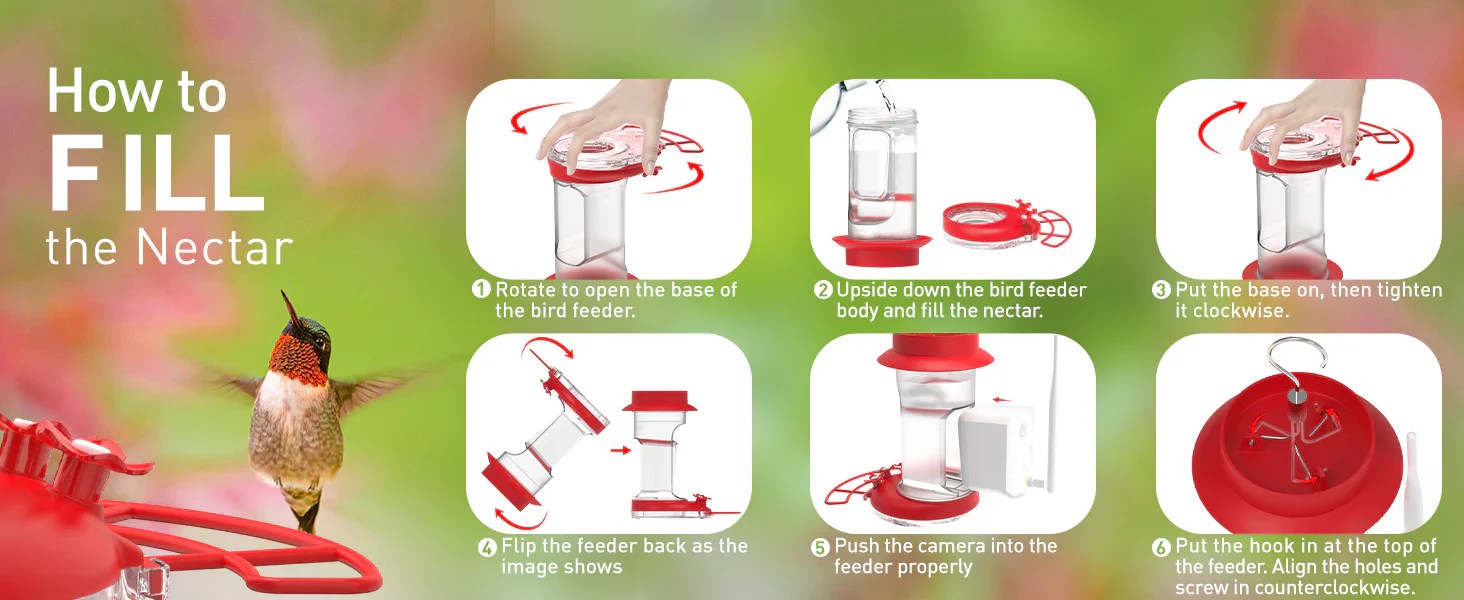 How to
FILL
the Nectar

❶ Rotate to open the base of the bird feeder.

❷ Upside down the bird feeder body and fill the nectar.

❸ Put the base on, then tighten it clockwise.

❹ Flip the feeder back as the image shows

❺ Push the camera into the feeder properly

❻ Put the hook in at the top of the feeder. Align the holes and screw in counterclockwise.