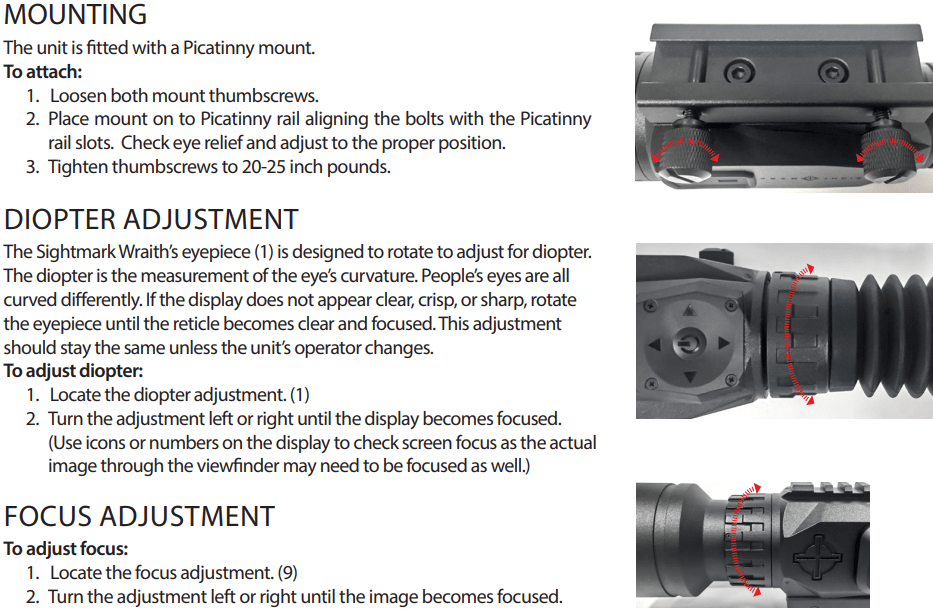 MOUNTING

The unit is fitted with a Picatinny mount.

**To attach:**

1. Loosen both mount thumbscrews.
2. Place mount on to Picatinny rail aligning the bolts with the Picatinny rail slots. Check eye relief and adjust to the proper position.
3. Tighten thumbscrews to 20-25 inch pounds.

DIOPTER ADJUSTMENT

The Sightmark Wraith's eyepiece (1) is designed to rotate to adjust for diopter. The diopter is the measurement of the eye's curvature. People's eyes are all curved differently. If the display does not appear clear, crisp, or sharp, rotate the eyepiece until the reticle becomes clear and focused. This adjustment should stay the same unless the unit's operator changes.

**To adjust diopter:**

1. Locate the diopter adjustment. (1)
2. Turn the adjustment left or right until the display becomes focused. (Use icons or numbers on the display to check screen focus as the actual image through the viewfinder may need to be focused as well.)

FOCUS ADJUSTMENT

**To adjust focus:**

1. Locate the focus adjustment. (9)
2. Turn the adjustment left or right until the image becomes focused.