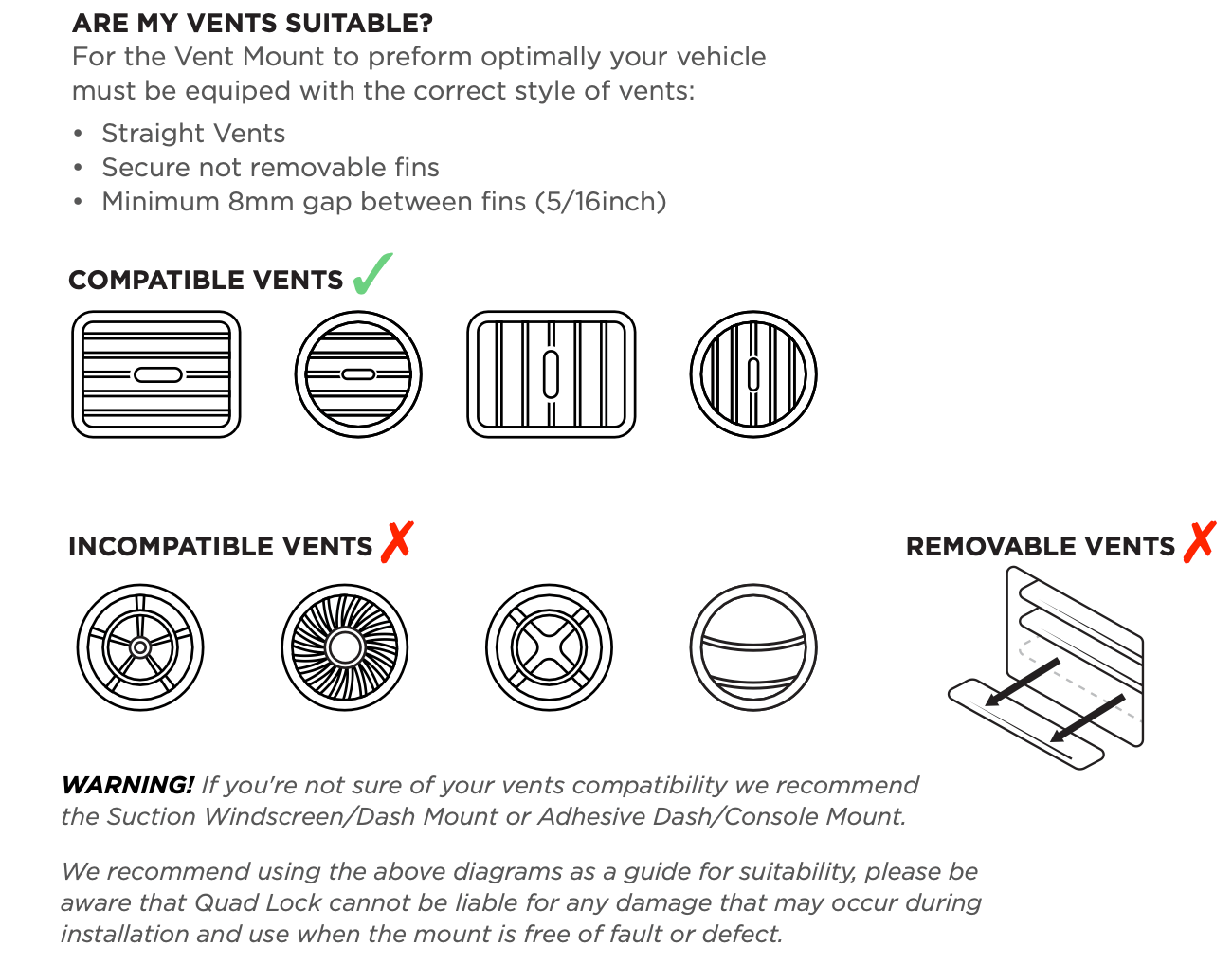 ARE MY VENTS SUITABLE?
For the Vent Mount to preform optimally your vehicle must be equiped with the correct style of vents:

• Straight Vents
• Secure not removable fins
• Minimum 8mm gap between fins (5/16inch)

COMPATIBLE VENTS ✓

INCOMPATIBLE VENTS ✗

REMOVABLE VENTS ✗

WARNING! If you're not sure of your vents compatibility we recommend the Suction Windscreen/Dash Mount or Adhesive Dash/Console Mount.

We recommend using the above diagrams as a guide for suitability, please be aware that Quad Lock cannot be liable for any damage that may occur during installation and use when the mount is free of fault or defect.