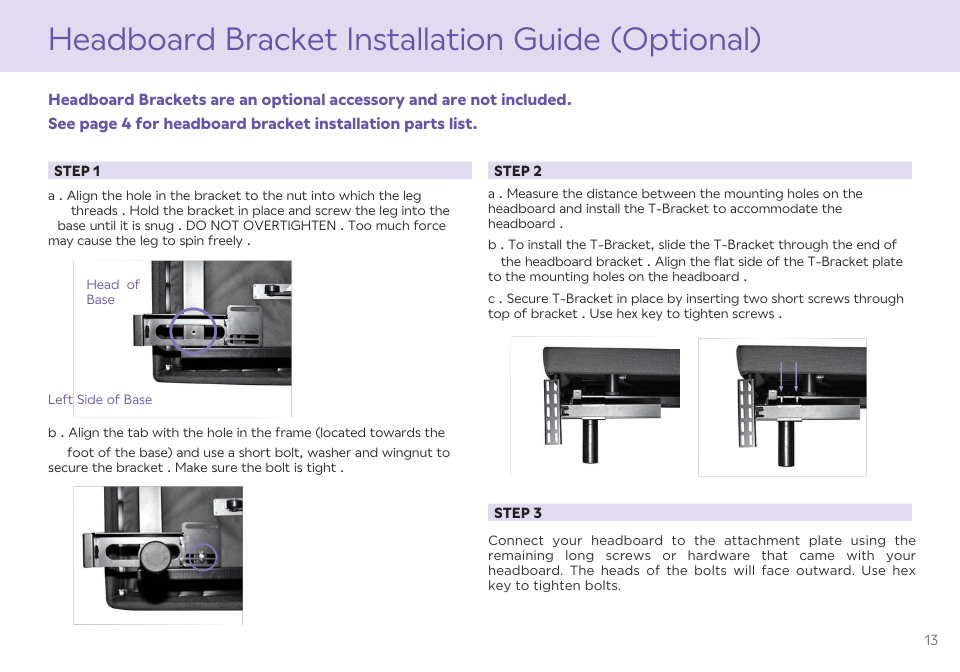 Headboard Bracket Installation Guide (Optional)

Headboard Brackets are an optional accessory and are not included.
See page 4 for headboard bracket installation parts list.

STEP 1

a . Align the hole in the bracket to the nut into which the leg threads . Hold the bracket in place and screw the leg into the base until it is snug . DO NOT OVERTIGHTEN . Too much force may cause the leg to spin freely .

Head of Base

Left Side of Base

b . Align the tab with the hole in the frame (located towards the foot of the base) and use a short bolt, washer and wingnut to secure the bracket . Make sure the bolt is tight .

STEP 2

a . Measure the distance between the mounting holes on the headboard and install the T-Bracket to accommodate the headboard .

b . To install the T-Bracket, slide the T-Bracket through the end of the headboard bracket . Align the flat side of the T-Bracket plate to the mounting holes on the headboard .

c . Secure T-Bracket in place by inserting two short screws through top of bracket . Use hex key to tighten screws .

STEP 3

Connect your headboard to the attachment plate using the remaining long screws or hardware that came with your headboard. The heads of the bolts will face outward. Use hex key to tighten bolts.

13