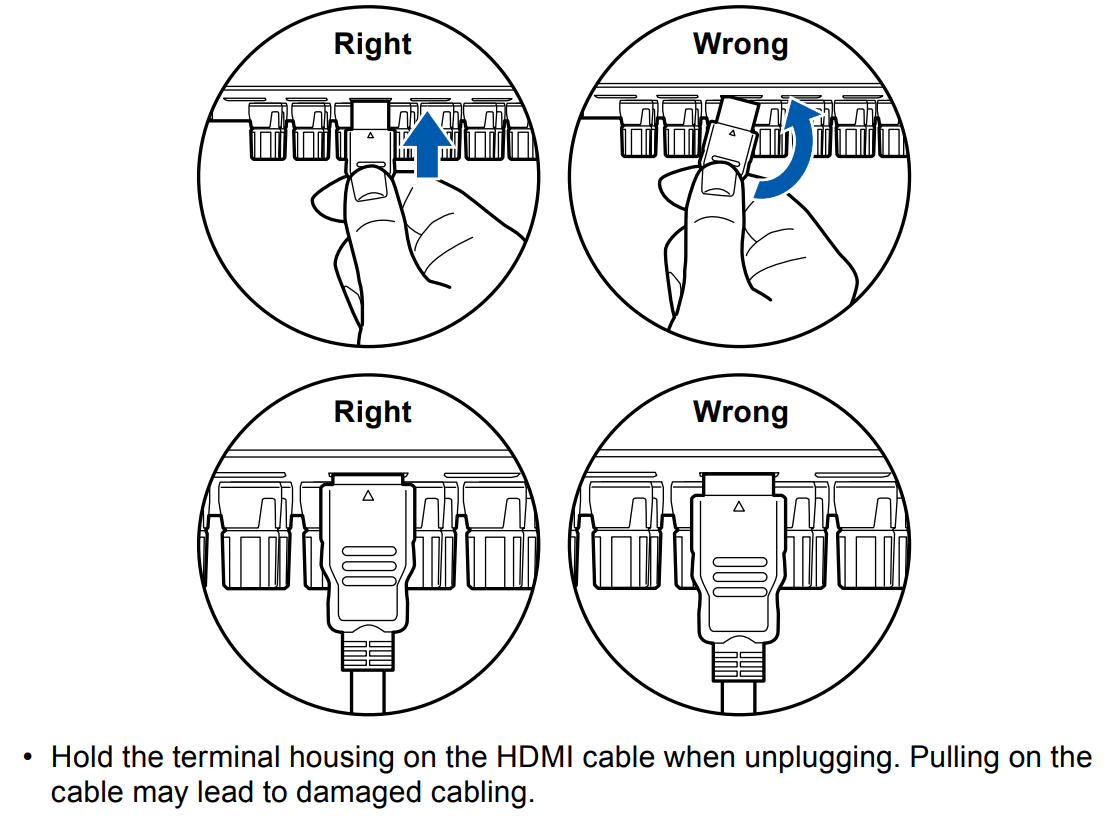 Right

Wrong

Right

Wrong

• Hold the terminal housing on the HDMI cable when unplugging. Pulling on the cable may lead to damaged cabling.