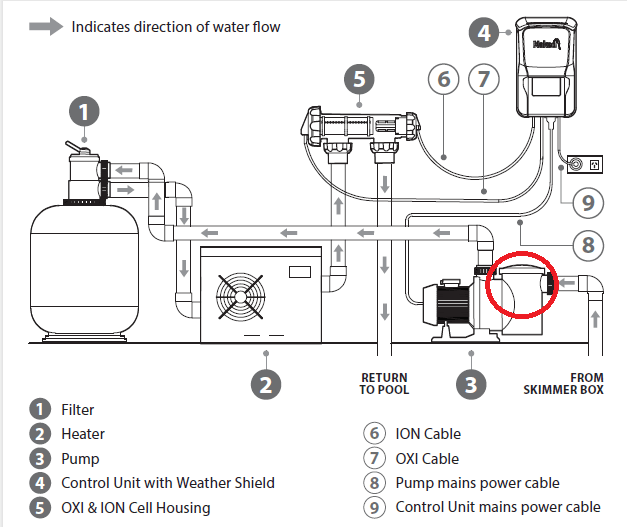 Indicates direction of water flow

4

Naked

5

6

7

1

9

8

2

RETURN TO POOL

3

FROM SKIMMER BOX

1 Filter
2 Heater
3 Pump
4 Control Unit with Weather Shield
5 OXI & ION Cell Housing

6 ION Cable
7 OXI Cable
8 Pump mains power cable
9 Control Unit mains power cable