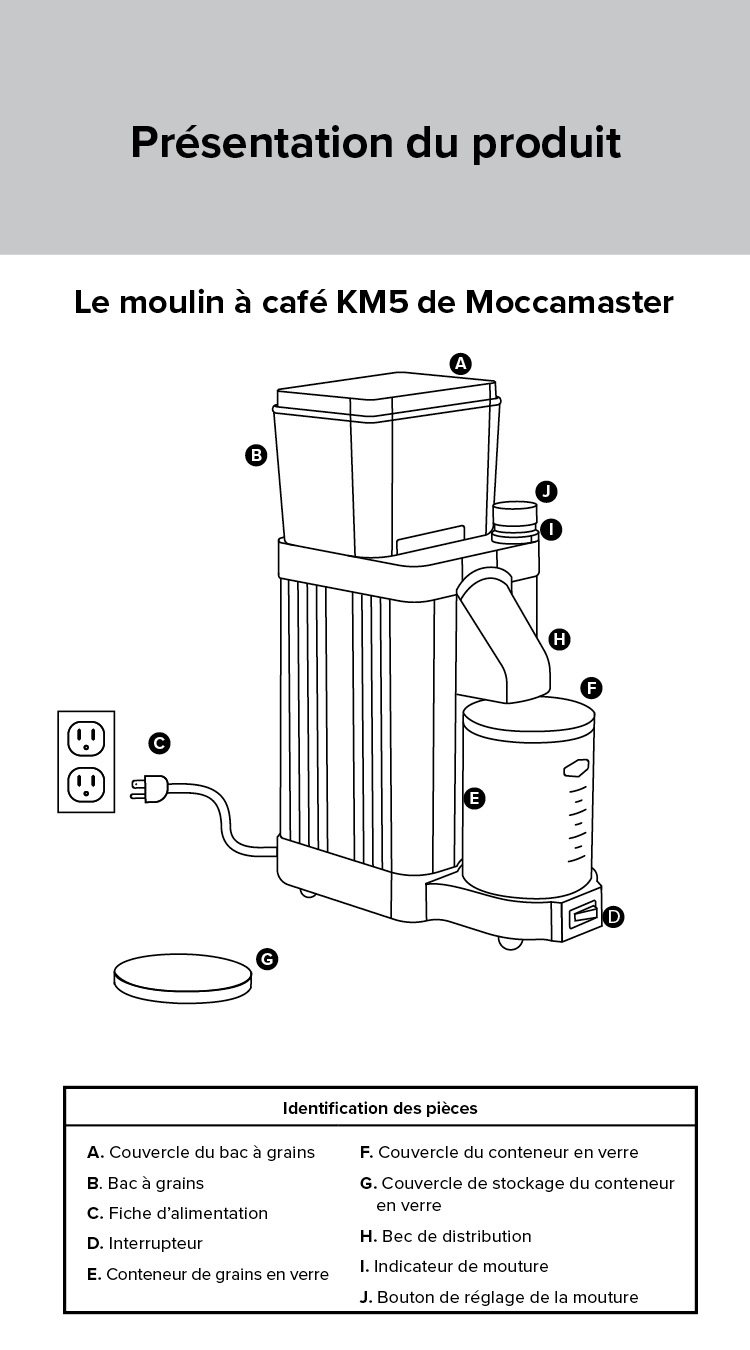 Présentation du produit

Le moulin à café KM5 de Moccamaster

A

B

J

I

H

F

C

E

D

G

Identification des pièces

A. Couvercle du bac à grains
B. Bac à grains
C. Fiche d'alimentation
D. Interrupteur
E. Conteneur de grains en verre

F. Couvercle du conteneur en verre
G. Couvercle de stockage du conteneur en verre
H. Bec de distribution
I. Indicateur de mouture
J. Bouton de réglage de la mouture