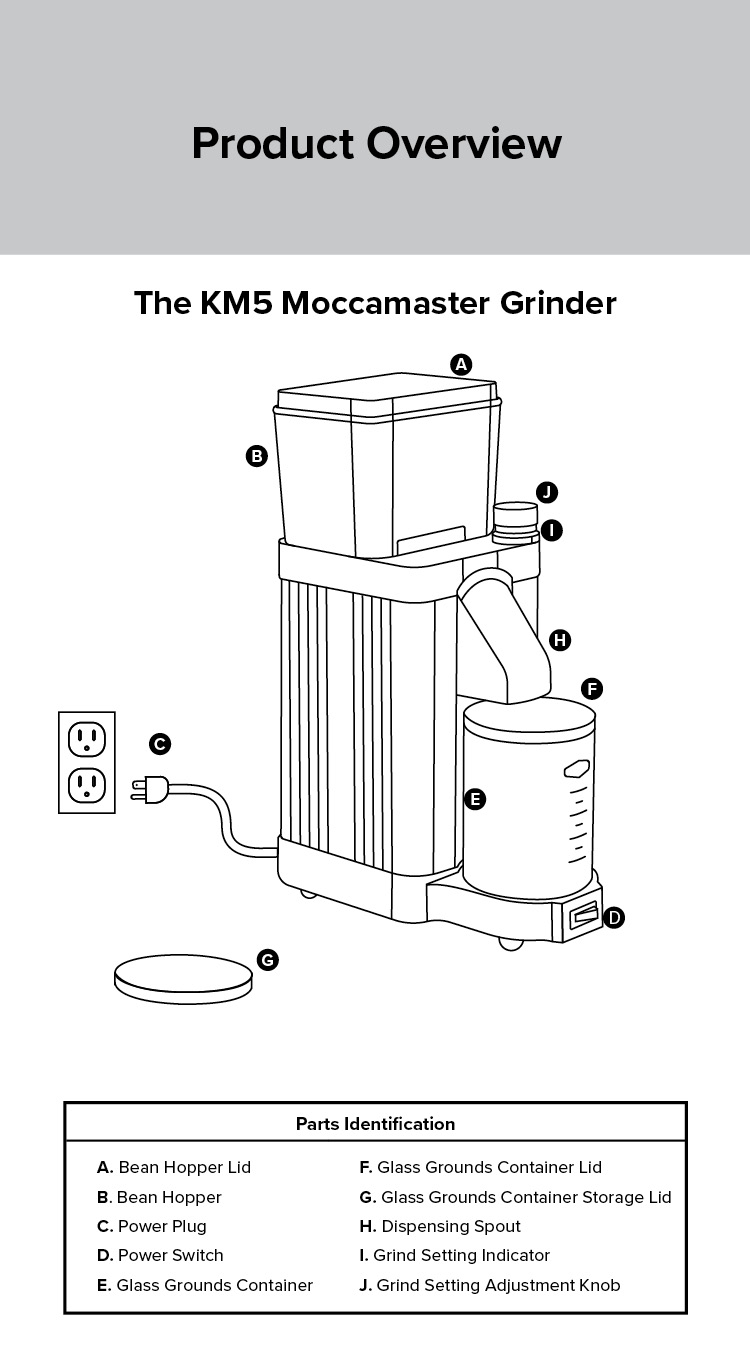 Product Overview

The KM5 Moccamaster Grinder

A
B
J
I
H
F
C
E
D
G

Parts Identification

A. Bean Hopper Lid
B. Bean Hopper
C. Power Plug
D. Power Switch
E. Glass Grounds Container

F. Glass Grounds Container Lid
G. Glass Grounds Container Storage Lid
H. Dispensing Spout
I. Grind Setting Indicator
J. Grind Setting Adjustment Knob