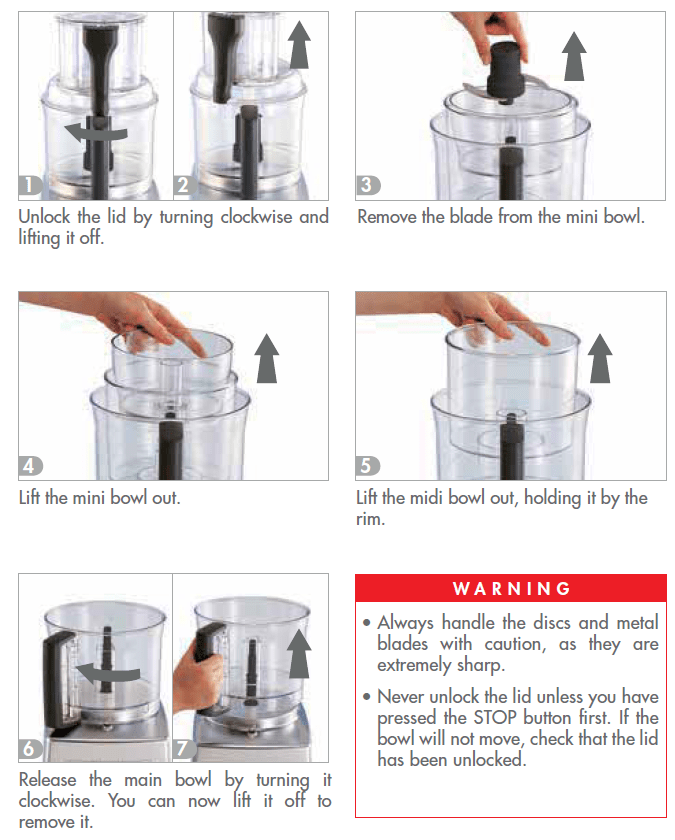 1

2

Unlock the lid by turning clockwise and lifting it off.

3

Remove the blade from the mini bowl.

4

Lift the mini bowl out.

5

Lift the midi bowl out, holding it by the rim.

6

7

Release the main bowl by turning it clockwise. You can now lift it off to remove it.

WARNING

• Always handle the discs and metal blades with caution, as they are extremely sharp.

• Never unlock the lid unless you have pressed the STOP button first. If the bowl will not move, check that the lid has been unlocked.