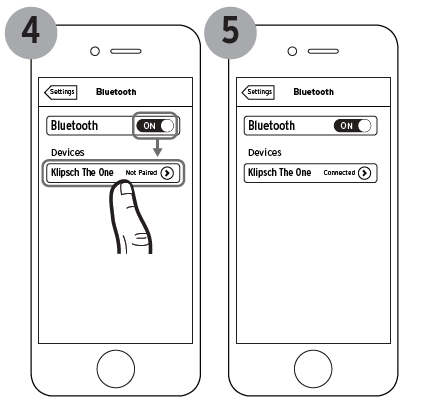 4

Settings Bluetooth

Bluetooth ON

Devices

Klipsch The One Not Paired

5

Settings Bluetooth

Bluetooth ON

Devices

Klipsch The One Connected