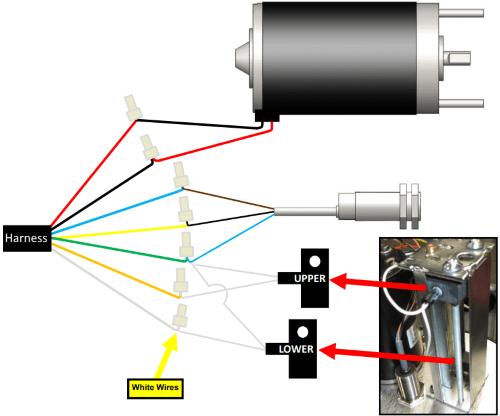 Harness

UPPER

LOWER

White Wires