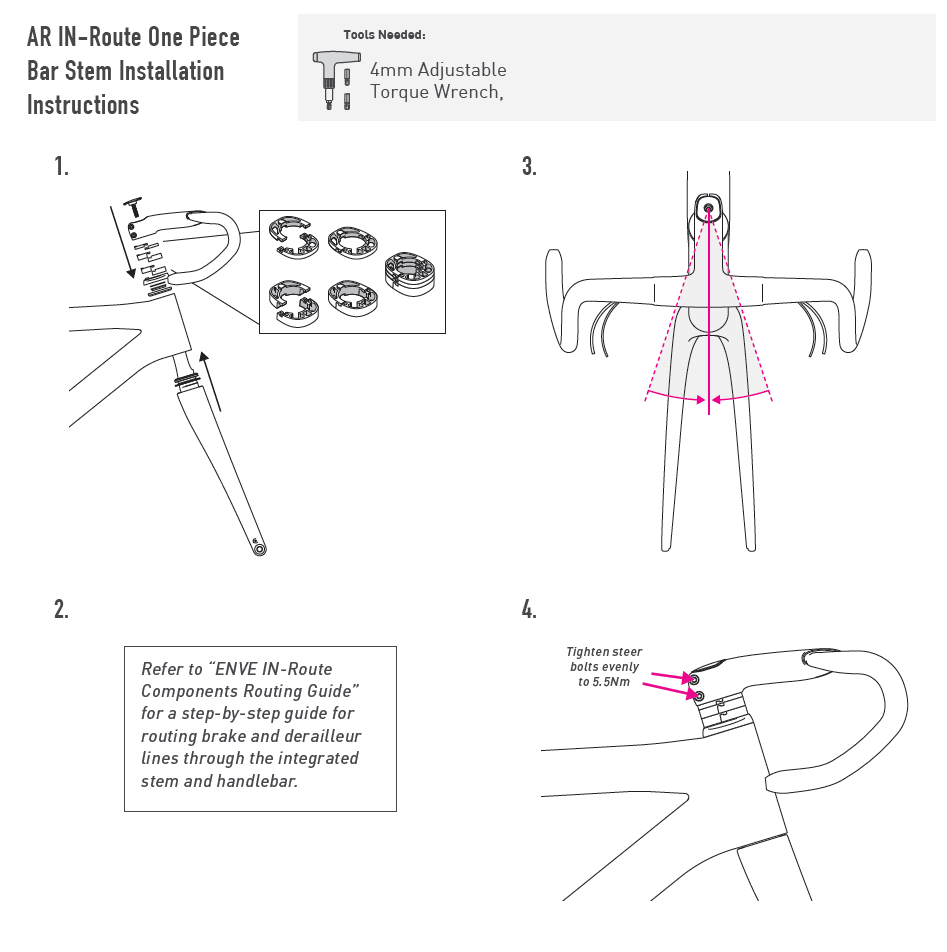 AR IN-Route One Piece Bar Stem Installation Instructions

Tools Needed:

4mm Adjustable Torque Wrench,

1.

3.

2.

Refer to "ENVE IN-Route Components Routing Guide" for a step-by-step guide for routing brake and derailleur lines through the integrated stem and handlebar.

4.

Tighten steer bolts evenly to 5.5Nm