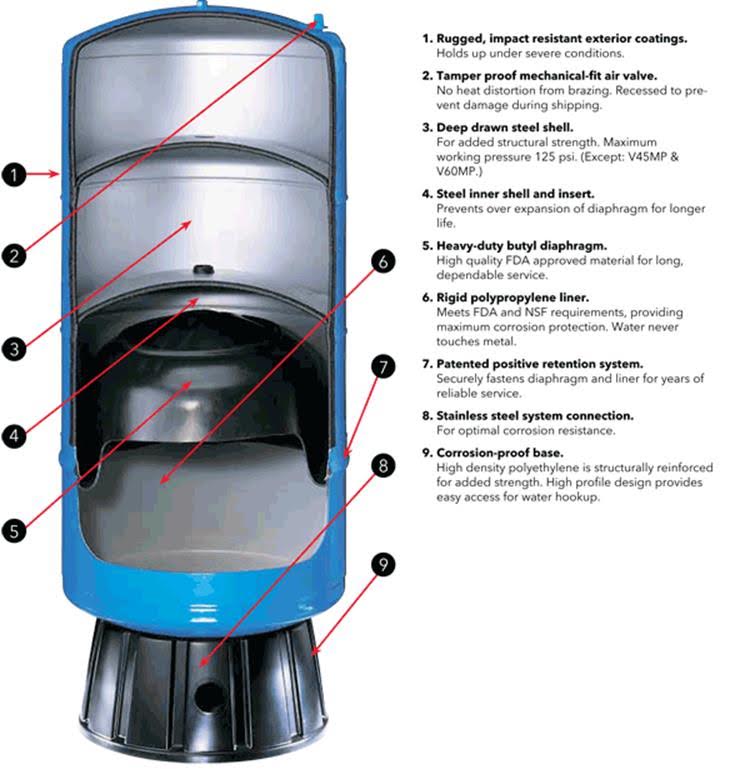 1
2
3
4
5
6
7
8
9

1. Rugged, impact resistant exterior coatings.
Holds up under severe conditions.

2. Tamper proof mechanical-fit air valve.
No heat distortion from brazing. Recessed to prevent damage during shipping.

3. Deep drawn steel shell.
For added structural strength. Maximum working pressure 125 psi. (Except: V45MP & V60MP.)

4. Steel inner shell and insert.
Prevents over expansion of diaphragm for longer life.

5. Heavy-duty butyl diaphragm.
High quality FDA approved material for long, dependable service.

6. Rigid polypropylene liner.
Meets FDA and NSF requirements, providing maximum corrosion protection. Water never touches metal.

7. Patented positive retention system.
Securely fastens diaphragm and liner for years of reliable service.

8. Stainless steel system connection.
For optimal corrosion resistance.

9. Corrosion-proof base.
High density polyethylene is structurally reinforced for added strength. High profile design provides easy access for water hookup.