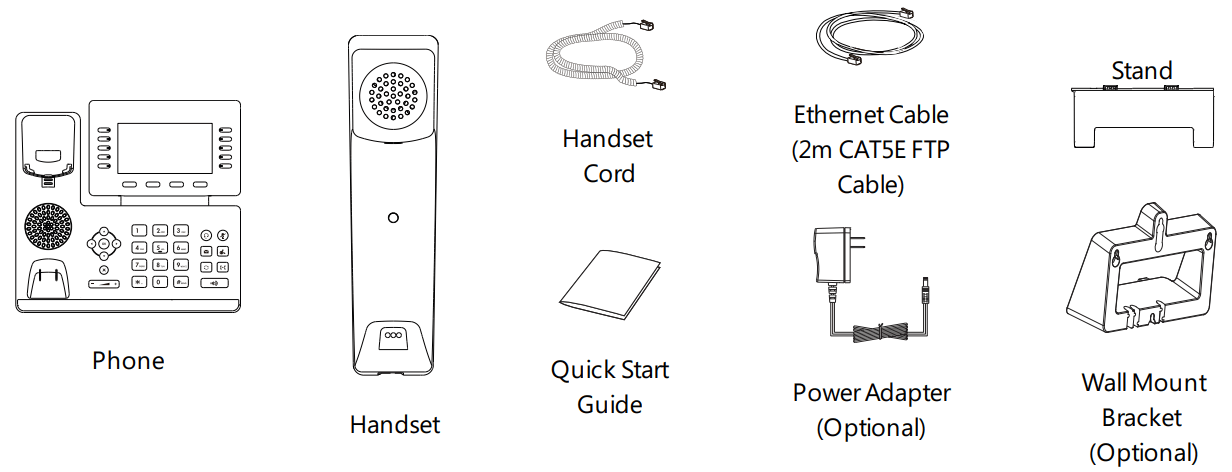 Phone

Handset

Handset Cord

Quick Start Guide

Ethernet Cable (2m CAT5E FTP Cable)

Power Adapter (Optional)

Stand

Wall Mount Bracket (Optional)