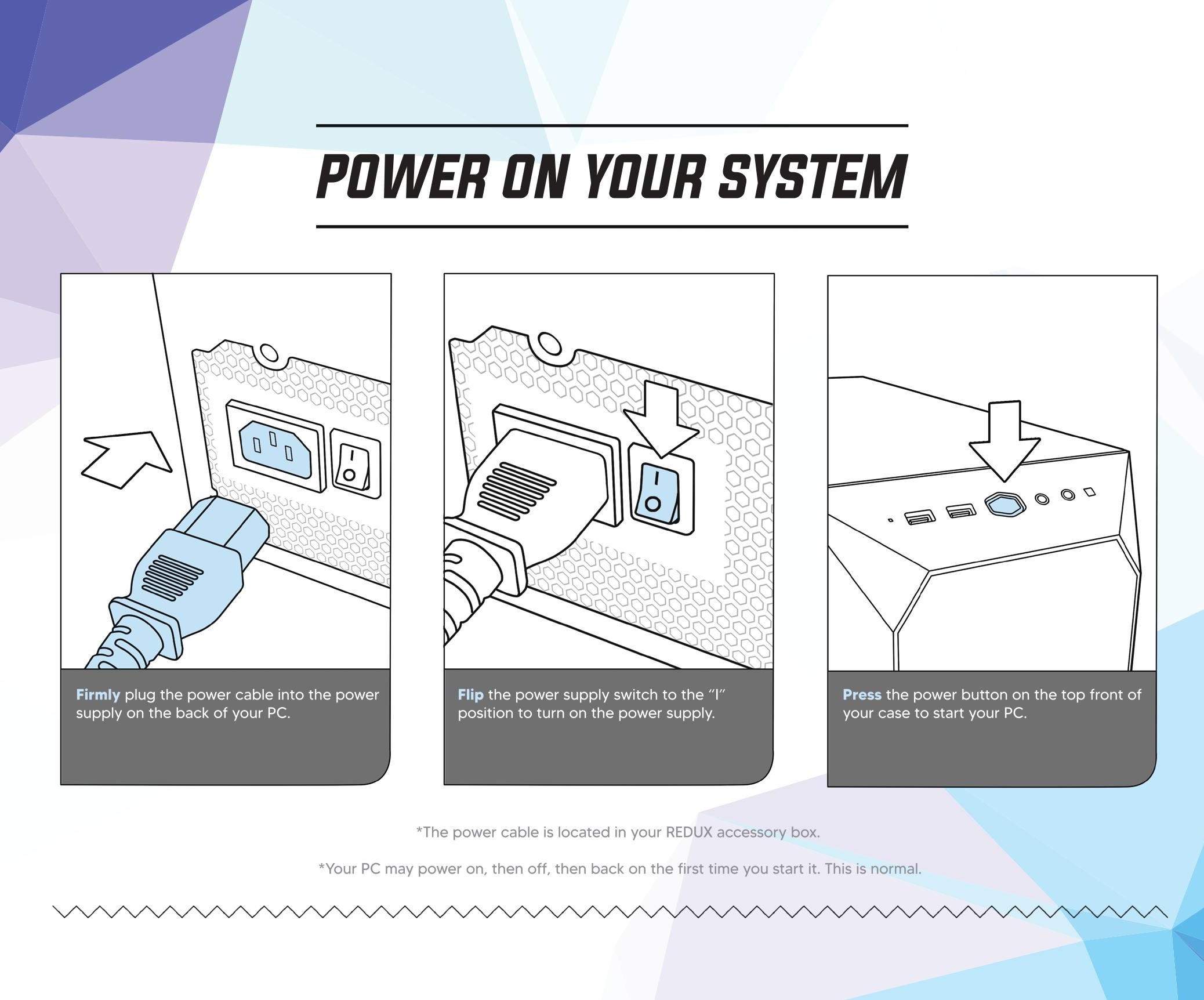 POWER ON YOUR SYSTEM

Firmly plug the power cable into the power supply on the back of your PC.

Flip the power supply switch to the "I" position to turn on the power supply.

Press the power button on the top front of your case to start your PC.

*The power cable is located in your REDUX accessory box.

*Your PC may power on, then off, then back on the first time you start it. This is normal.