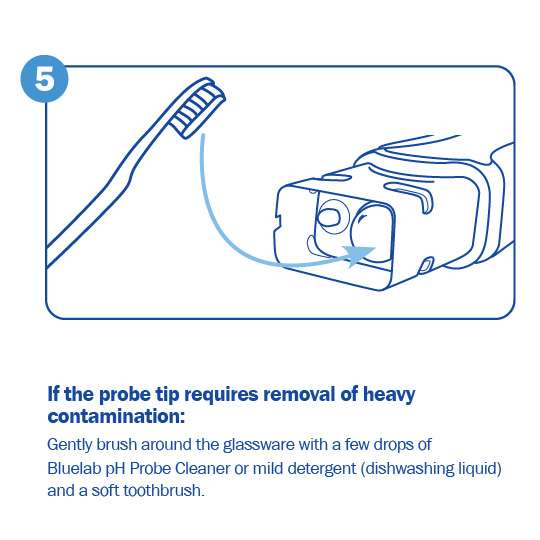 5

If the probe tip requires removal of heavy contamination:

Gently brush around the glassware with a few drops of Bluelab pH Probe Cleaner or mild detergent (dishwashing liquid) and a soft toothbrush.