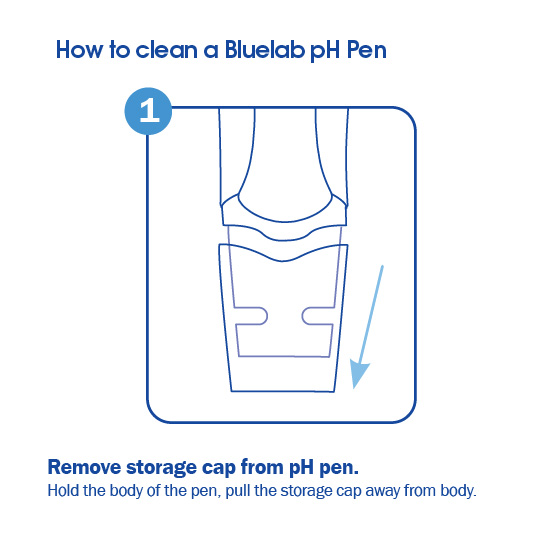 How to clean a Bluelab pH Pen

1

Remove storage cap from pH pen.
Hold the body of the pen, pull the storage cap away from body.