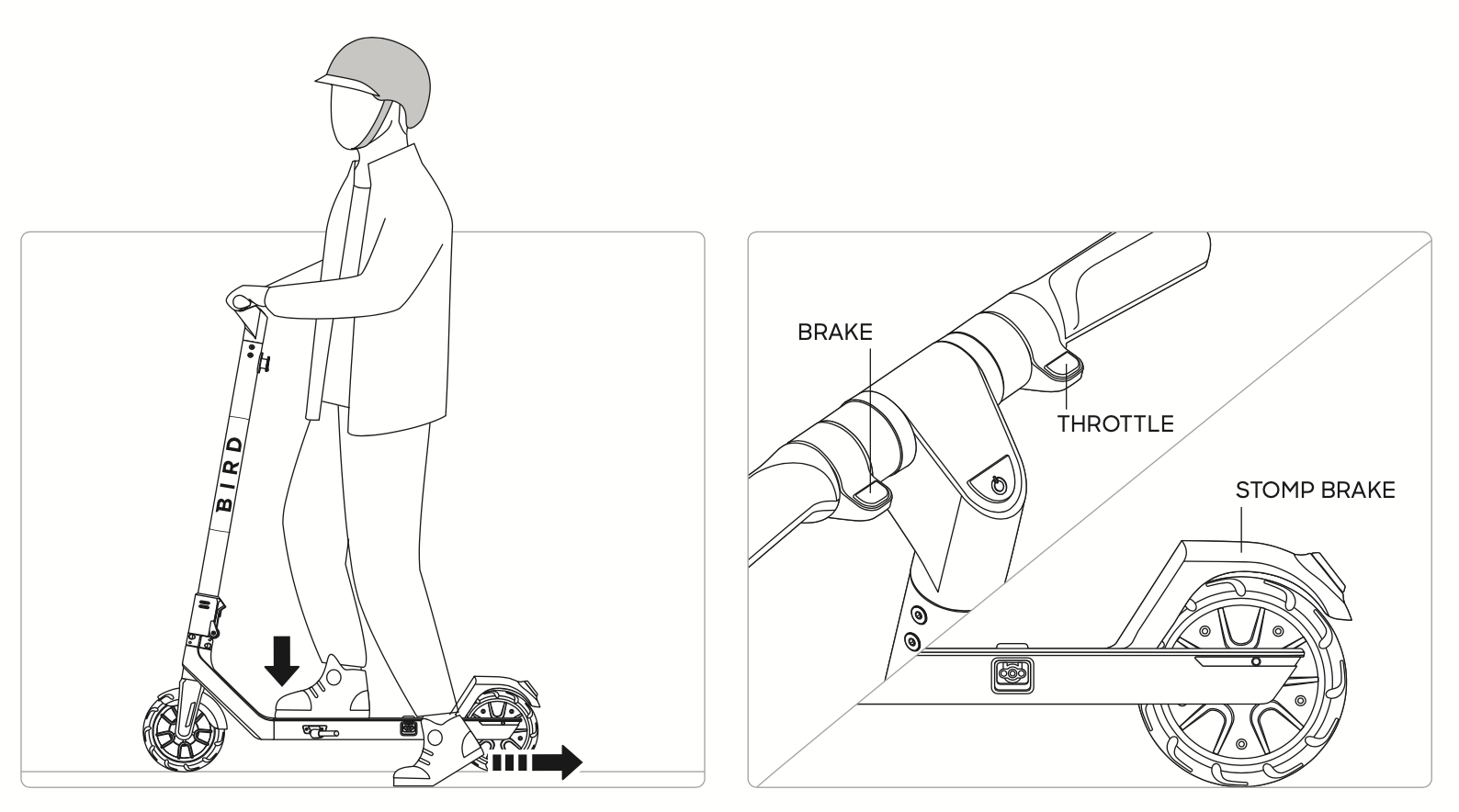 BIRD

BRAKE

THROTTLE

STOMP BRAKE