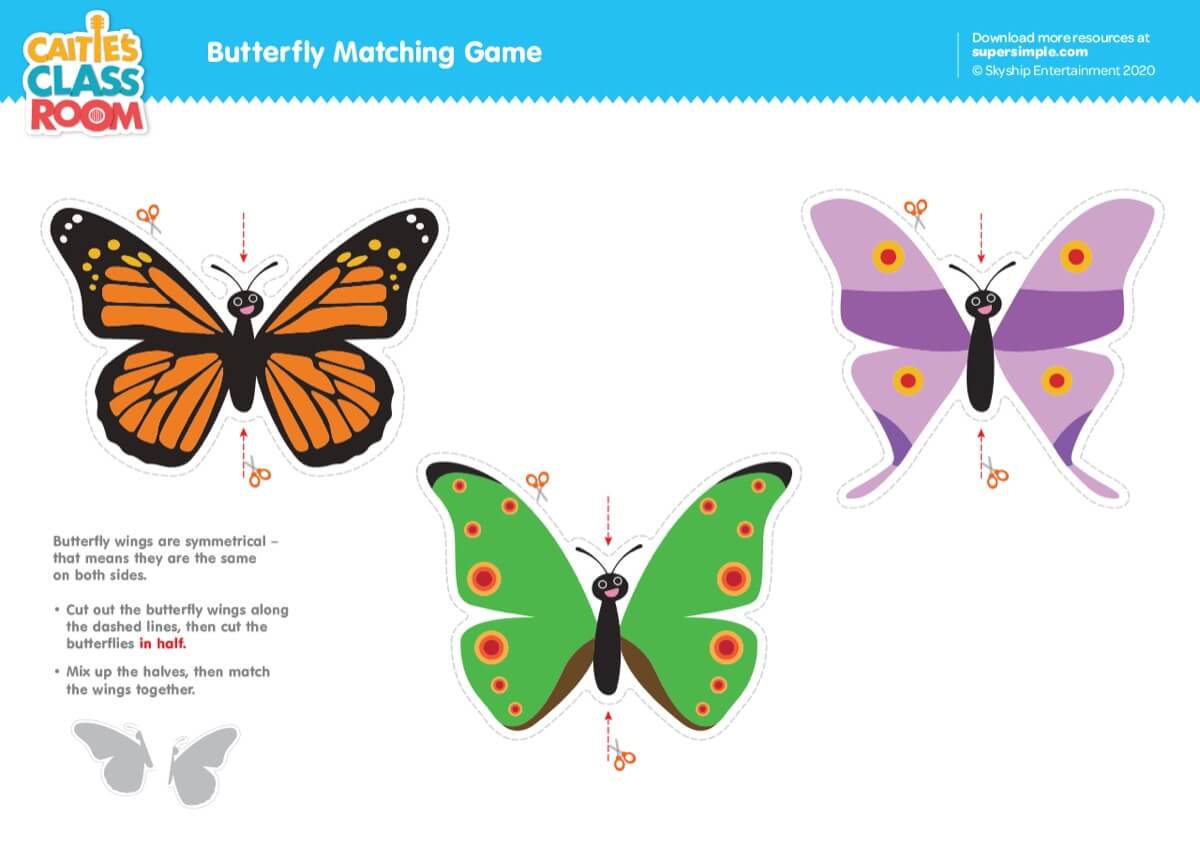 CAITIE'S CLASS ROOM

Butterfly Matching Game

Download more resources at
supersimple.com
© Skyship Entertainment 2020

Butterfly wings are symmetrical – that means they are the same on both sides.

• Cut out the butterfly wings along the dashed lines, then cut the butterflies in half.

• Mix up the halves, then match the wings together.