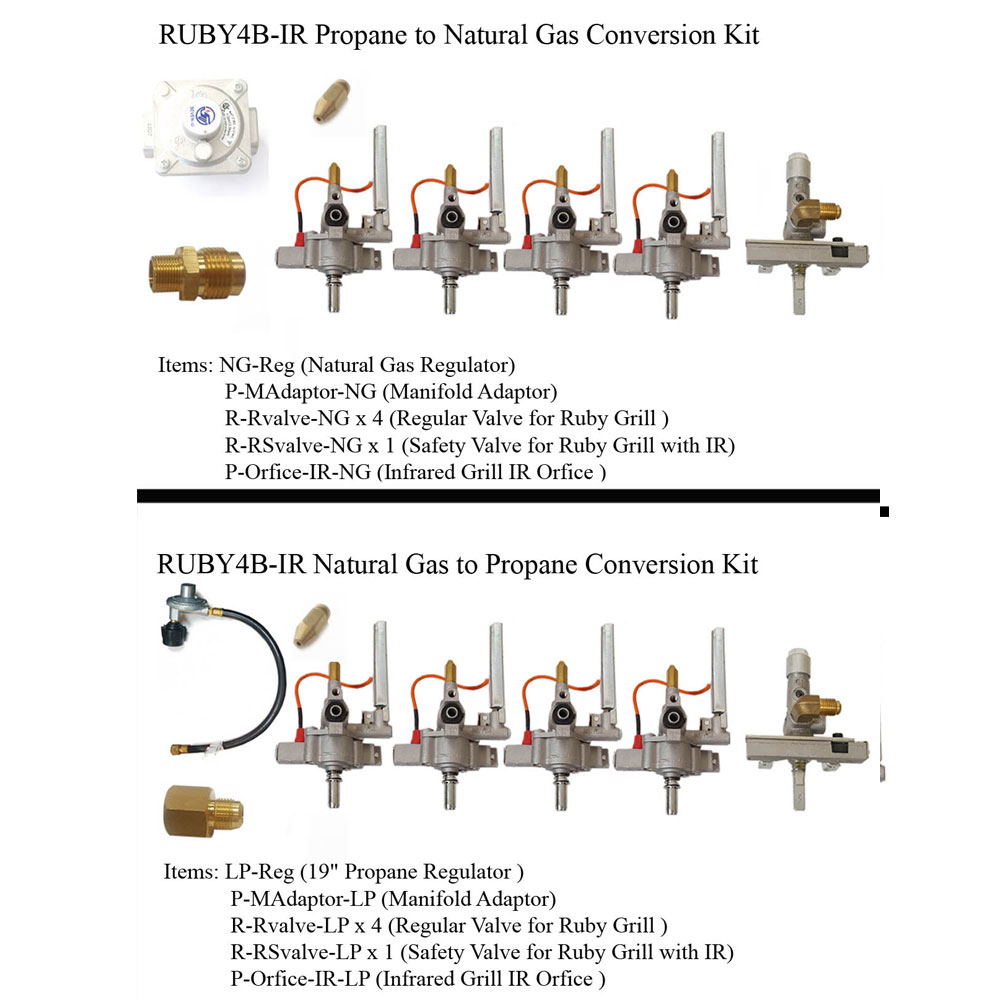 RUBY4B-IR Propane to Natural Gas Conversion Kit

Items: NG-Reg (Natural Gas Regulator)
P-MAdaptor-NG (Manifold Adaptor)
R-Rvalve-NG x 4 (Regular Valve for Ruby Grill )
R-RSvalve-NG x 1 (Safety Valve for Ruby Grill with IR)
P-Orfice-IR-NG (Infrared Grill IR Orfice )

RUBY4B-IR Natural Gas to Propane Conversion Kit

Items: LP-Reg (19" Propane Regulator )
P-MAdaptor-LP (Manifold Adaptor)
R-Rvalve-LP x 4 (Regular Valve for Ruby Grill )
R-RSvalve-LP x 1 (Safety Valve for Ruby Grill with IR)
P-Orfice-IR-LP (Infrared Grill IR Orfice )