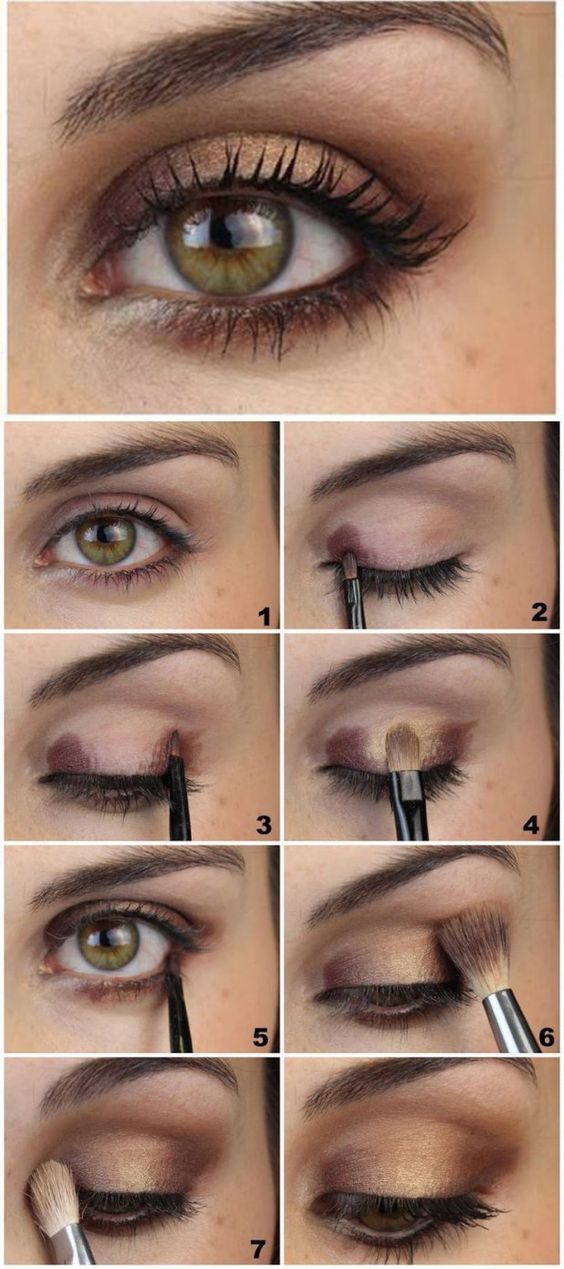 1
2
3
4
5
6
7