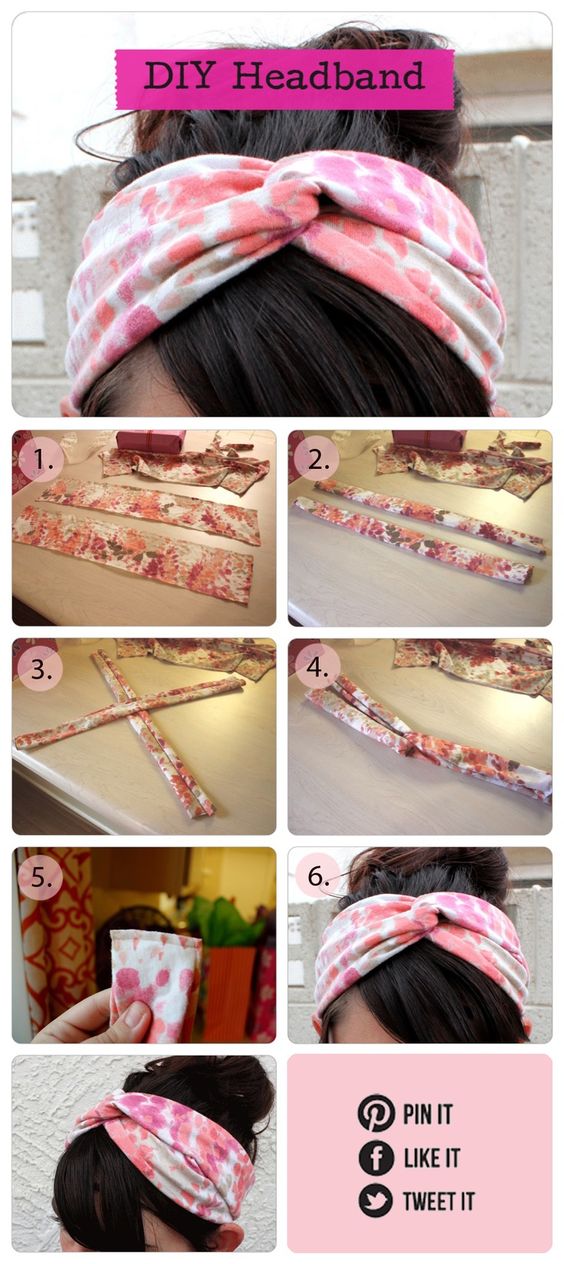 DIY Headband

1.

2.

3.

4.

5.

6.

PIN IT
LIKE IT
TWEET IT