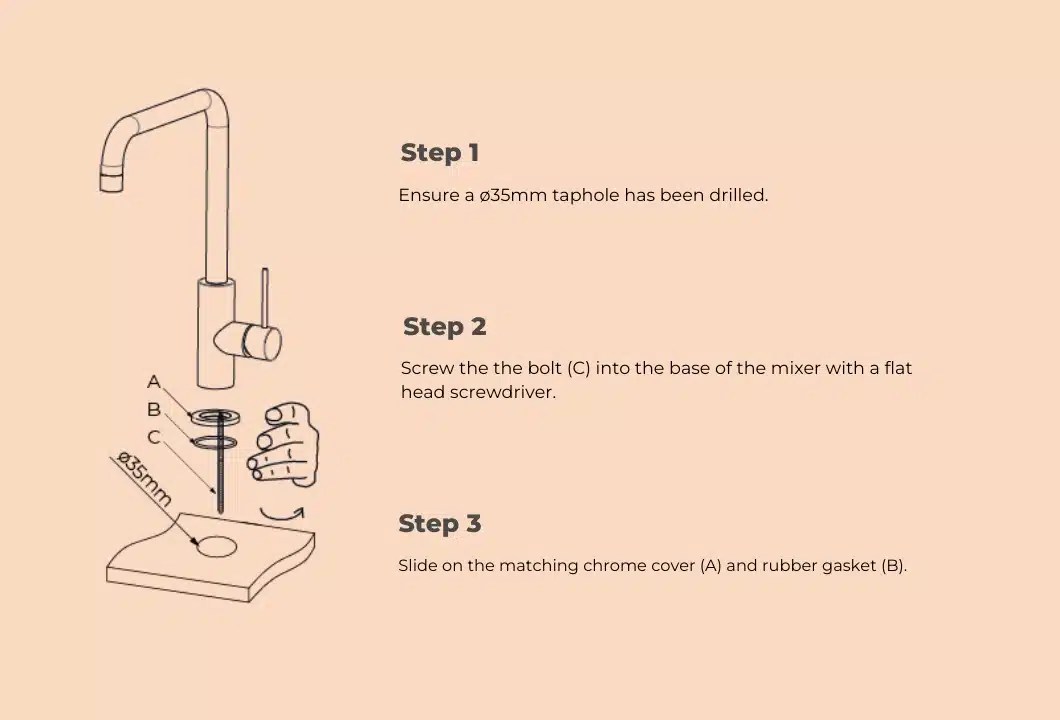 A
B
C
ø35mm

Step 1

Ensure a ø35mm taphole has been drilled.

Step 2

Screw the the bolt (C) into the base of the mixer with a flat head screwdriver.

Step 3

Slide on the matching chrome cover (A) and rubber gasket (B).