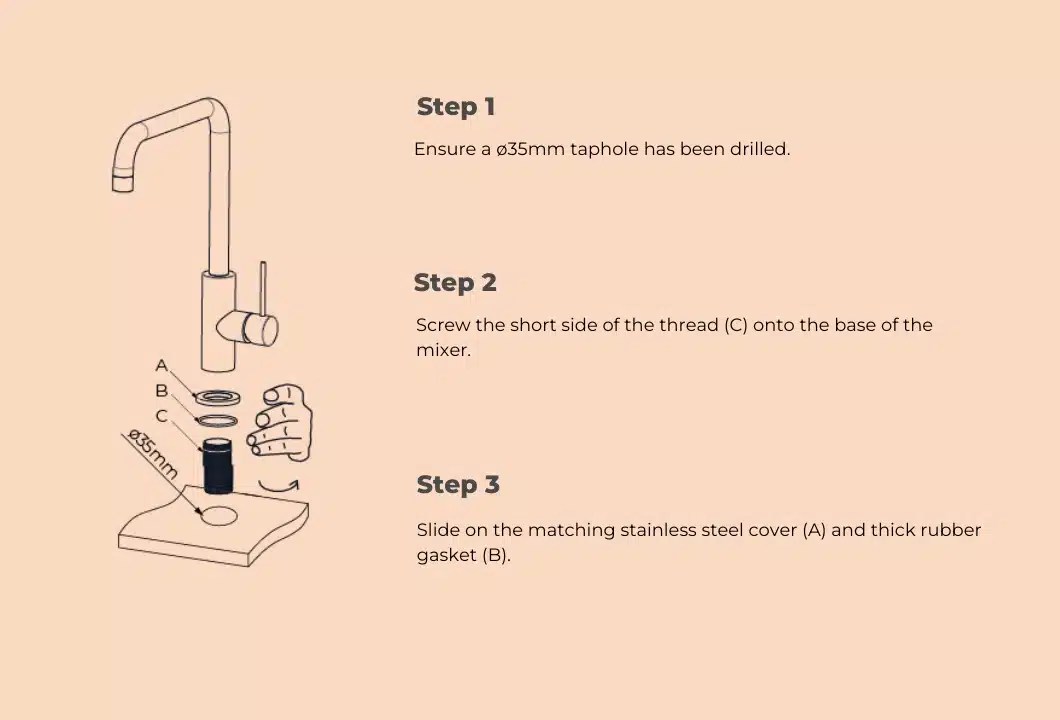 A
B
C
ø35mm

Step 1

Ensure a ø35mm taphole has been drilled.

Step 2

Screw the short side of the thread (C) onto the base of the mixer.

Step 3

Slide on the matching stainless steel cover (A) and thick rubber gasket (B).