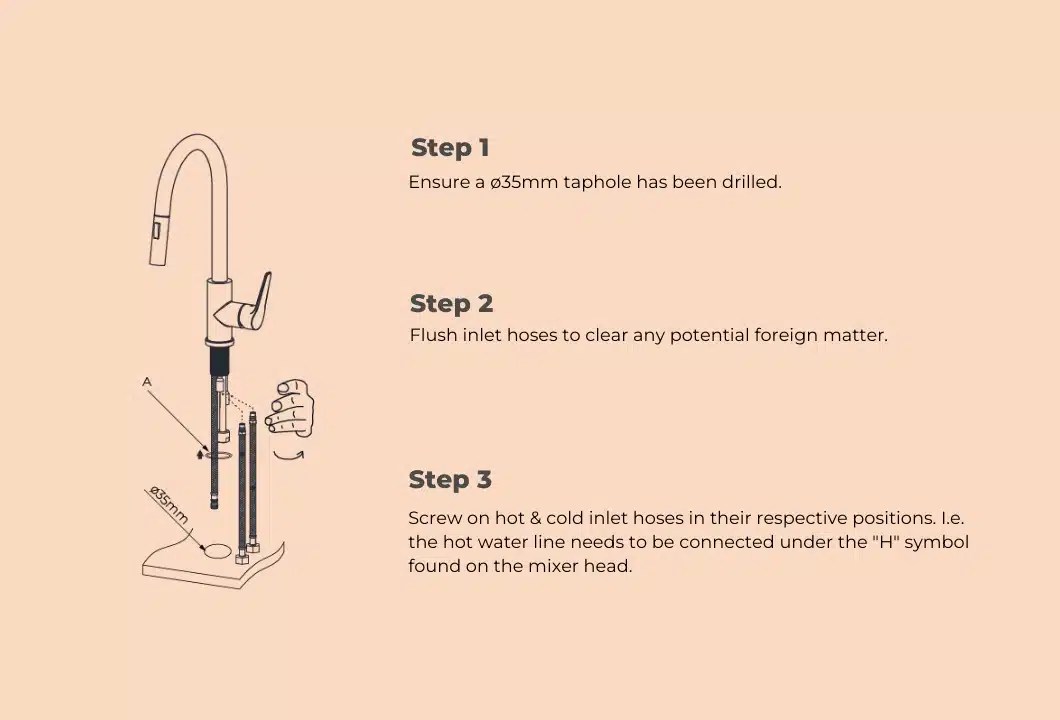 A

ø35mm

Step 1

Ensure a ø35mm taphole has been drilled.

Step 2

Flush inlet hoses to clear any potential foreign matter.

Step 3

Screw on hot & cold inlet hoses in their respective positions. I.e. the hot water line needs to be connected under the "H" symbol found on the mixer head.