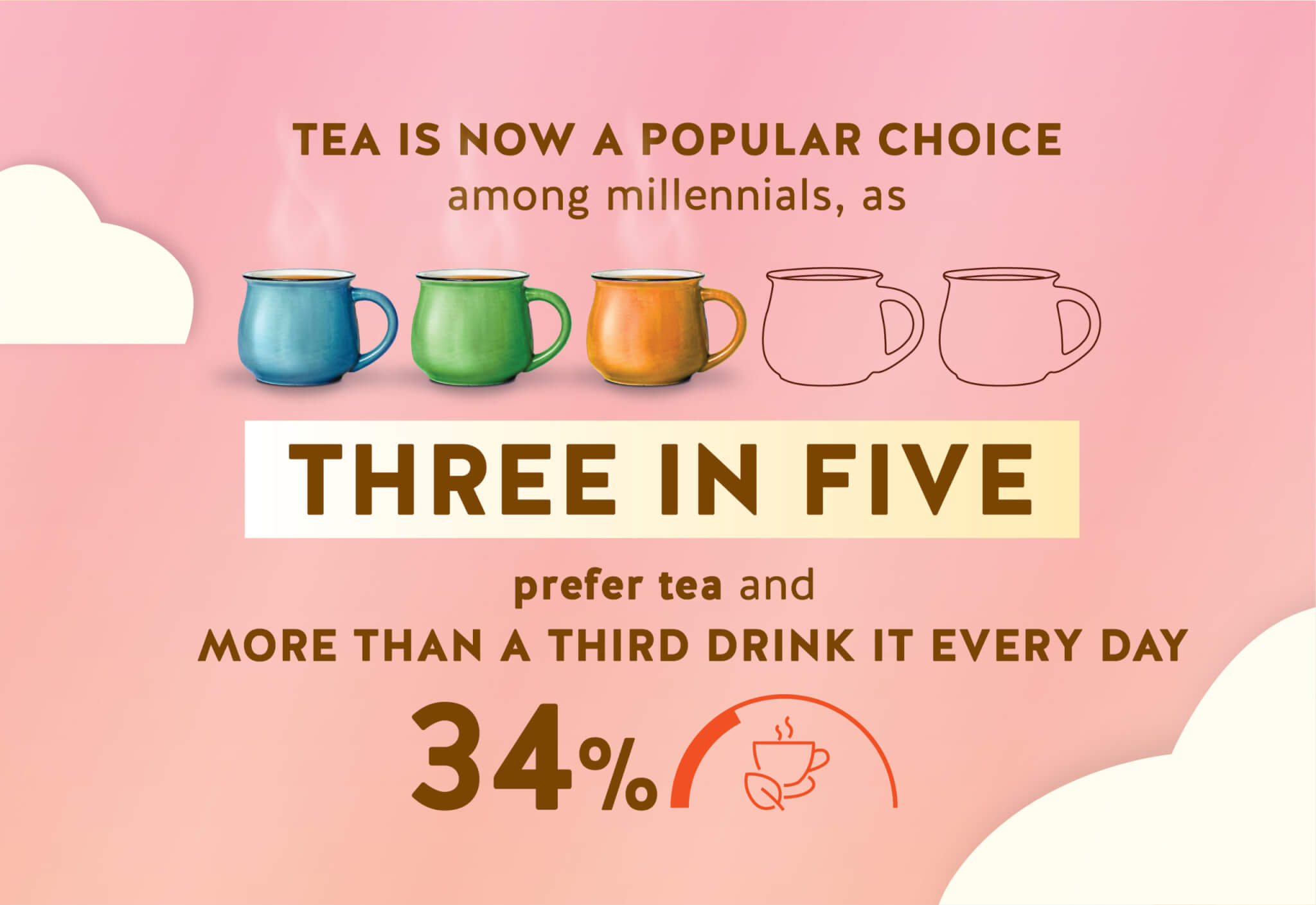 TEA IS NOW A POPULAR CHOICE
among millennials, as

THREE IN FIVE

prefer tea and
MORE THAN A THIRD DRINK IT EVERY DAY

34%