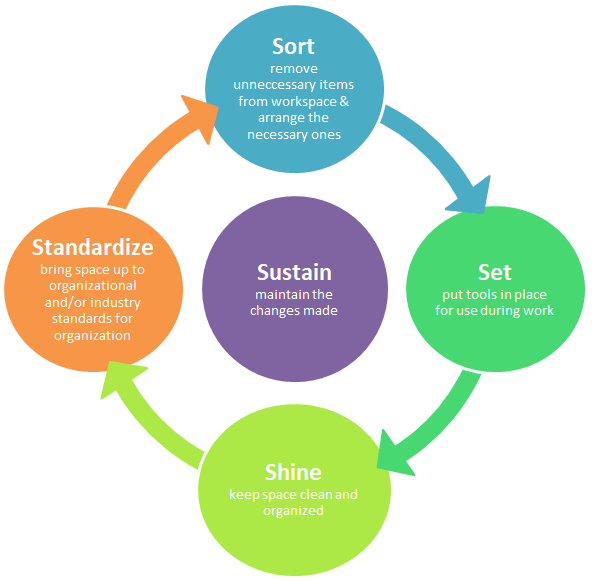 Sort
remove unneccessary items from workspace & arrange the necessary ones

Set
put tools in place for use during work

Shine
keep space clean and organized

Standardize
bring space up to organizational and/or industry standards for organization

Sustain
maintain the changes made