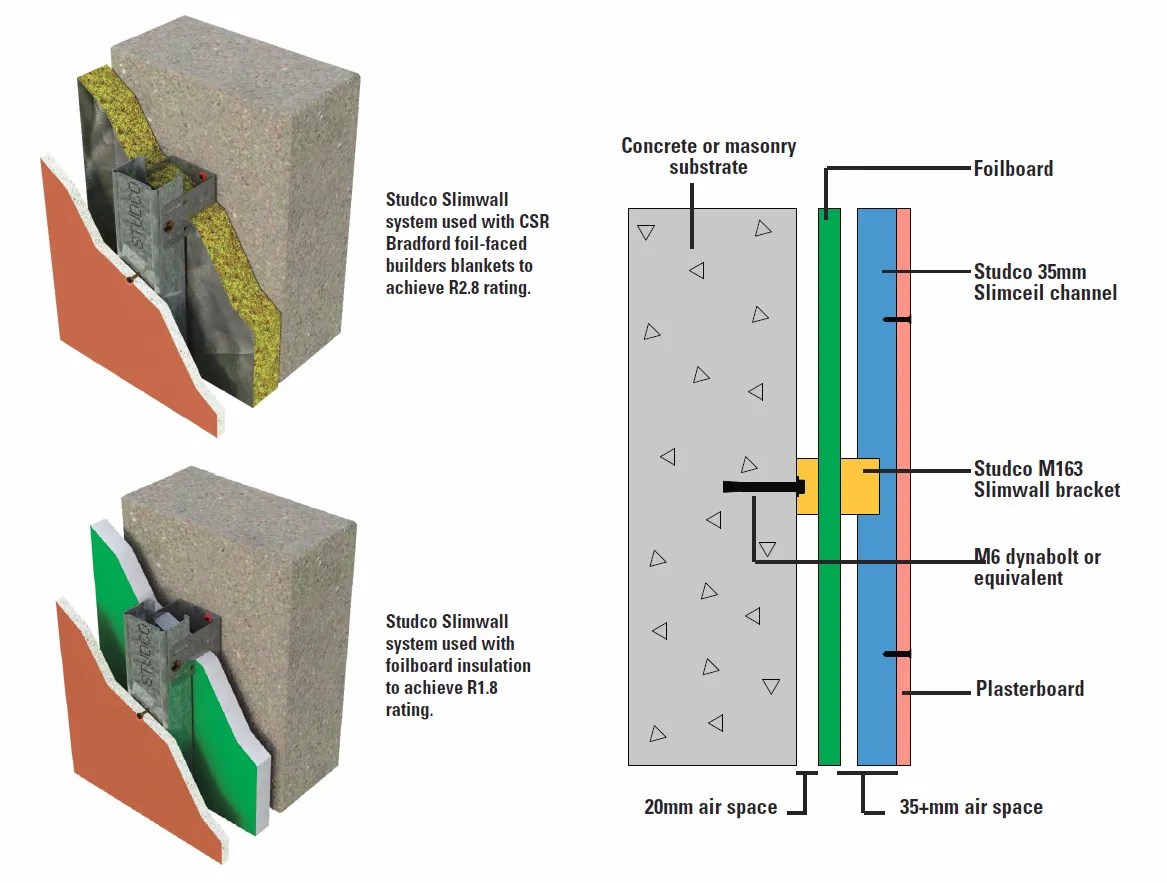 STUDCO

Studco Slimwall system used with CSR Bradford foil-faced builders blankets to achieve R2.8 rating.

STUDCO

Studco Slimwall system used with foilboard insulation to achieve R1.8 rating.

Concrete or masonry substrate

Foilboard

Studco 35mm Slimceil channel

Studco M163 Slimwall bracket

M6 dynabolt or equivalent

Plasterboard

20mm air space

35+mm air space