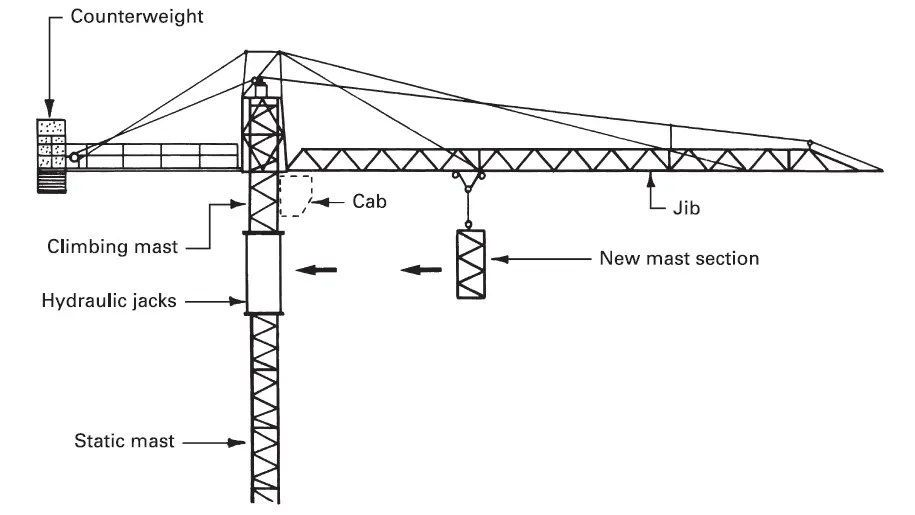 Counterweight
Cab
Jib
Climbing mast
New mast section
Hydraulic jacks
Static mast