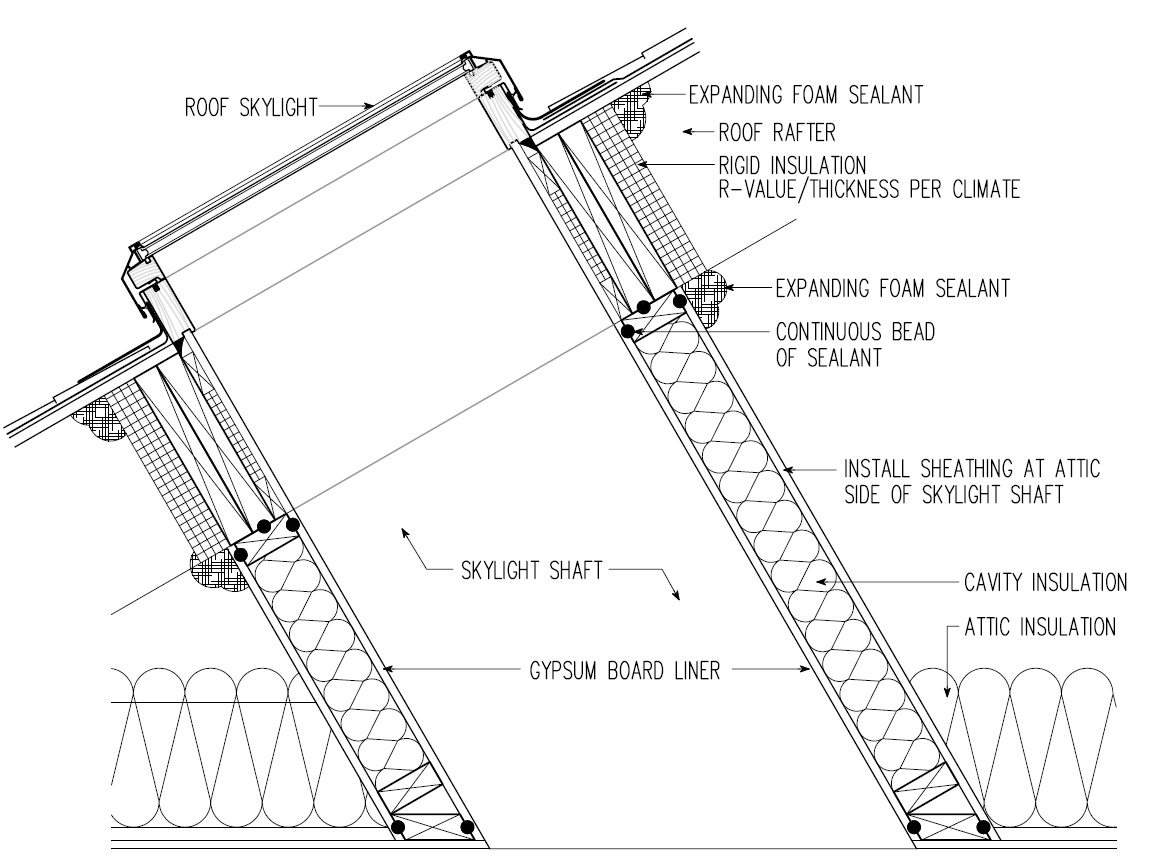 ROOF SKYLIGHT

EXPANDING FOAM SEALANT

ROOF RAFTER

RIGID INSULATION
R-VALUE/THICKNESS PER CLIMATE

EXPANDING FOAM SEALANT

CONTINUOUS BEAD
OF SEALANT

INSTALL SHEATHING AT ATTIC
SIDE OF SKYLIGHT SHAFT

SKYLIGHT SHAFT

CAVITY INSULATION

ATTIC INSULATION

GYPSUM BOARD LINER