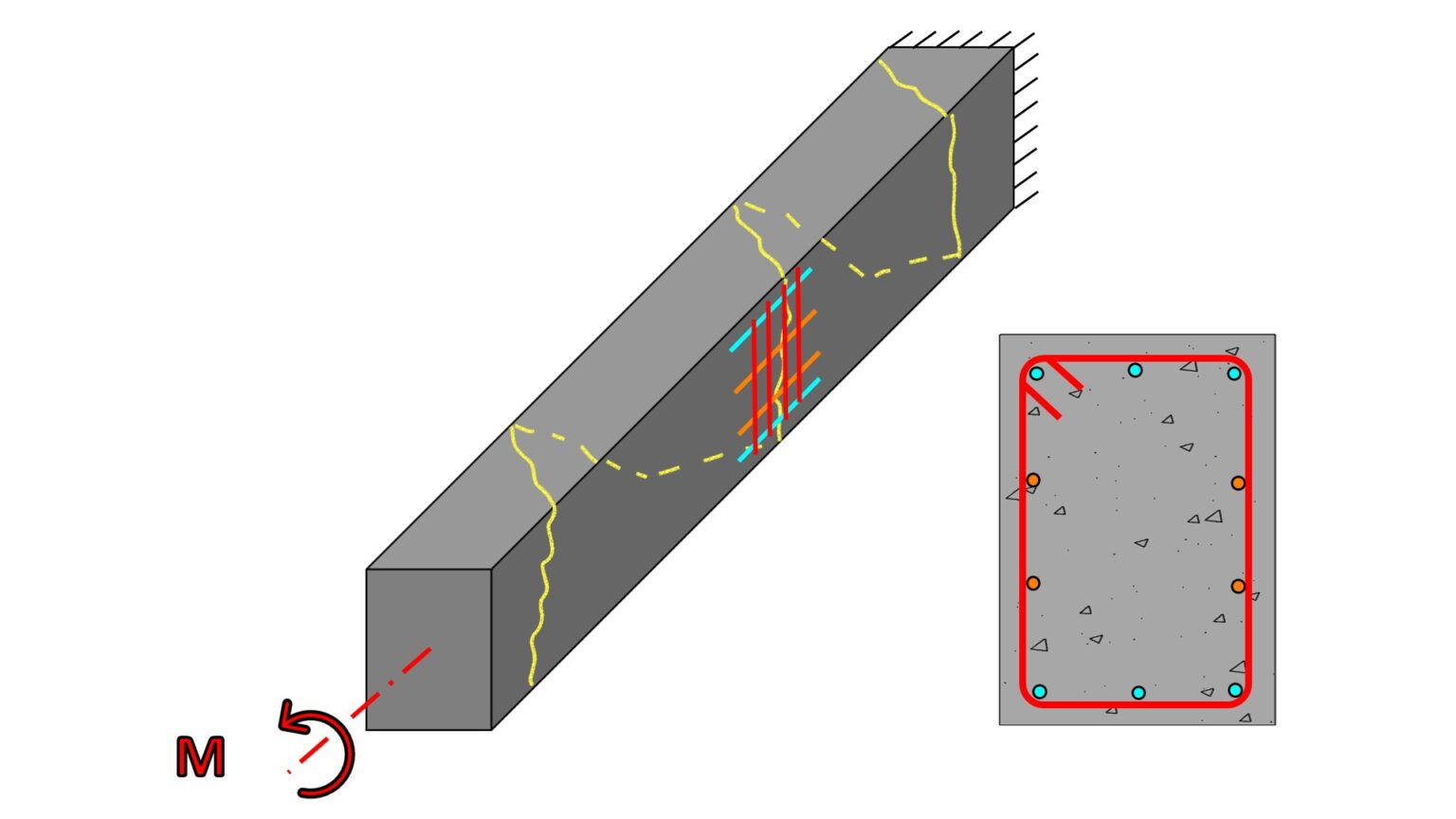 M