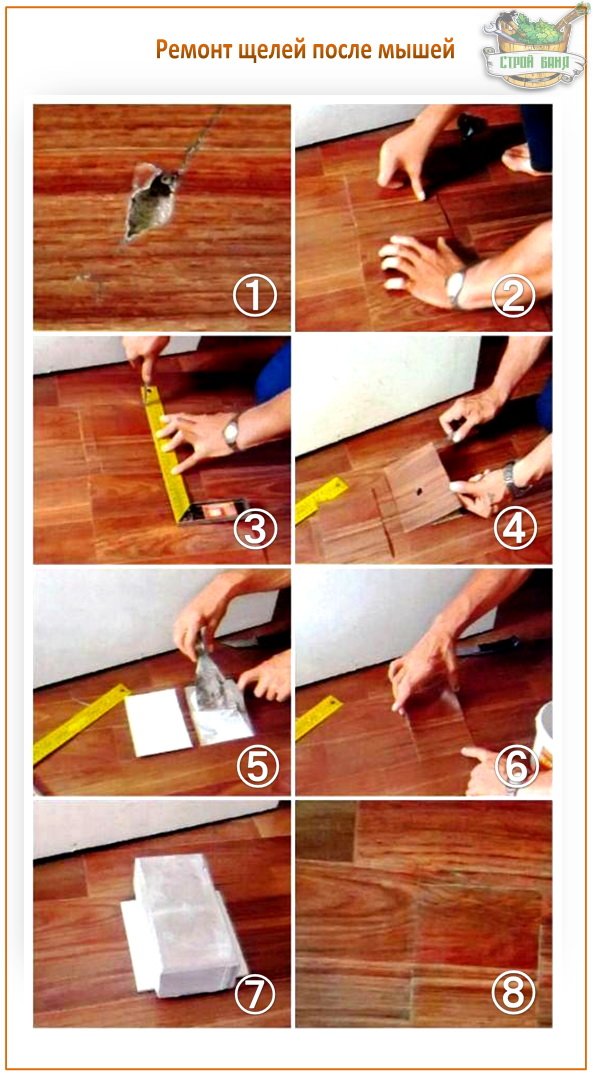 Ремонт щелей после мышей

СТРОЙ БАНЯ

①
②
③
④
⑤
⑥
⑦
⑧