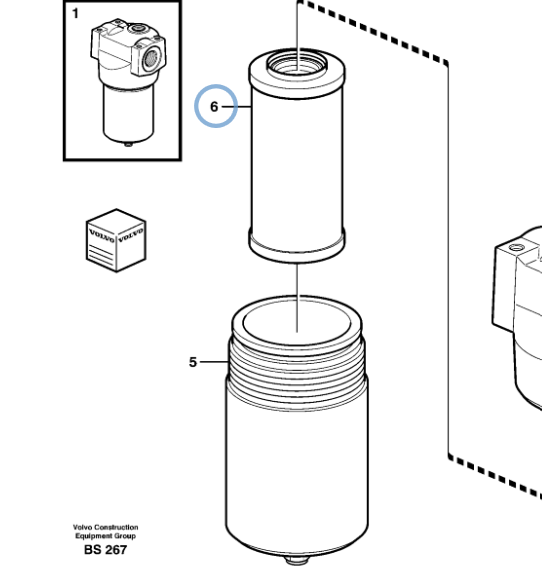 1

6

VOLVO VOLVO

5

Volvo Construction
Equipment Group
BS 267