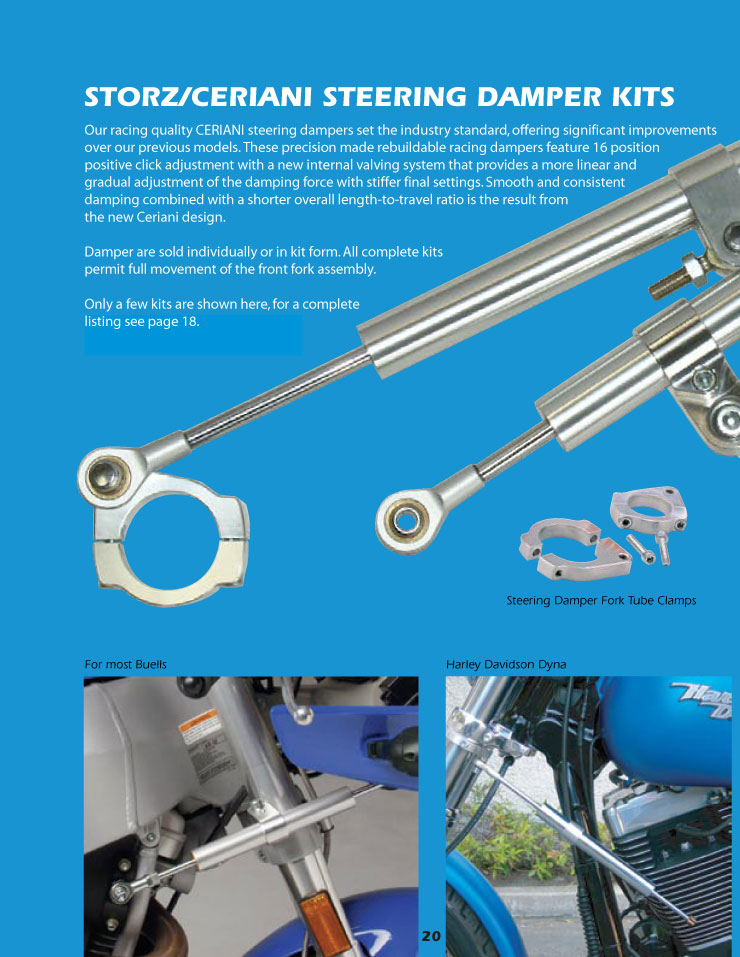 STORZ/CERIANI STEERING DAMPER KITS

Our racing quality CERIANI steering dampers set the industry standard, offering significant improvements over our previous models. These precision made rebuildable racing dampers feature 16 position positive click adjustment with a new internal valving system that provides a more linear and gradual adjustment of the damping force with stiffer final settings. Smooth and consistent damping combined with a shorter overall length-to-travel ratio is the result from the new Ceriani design.

Damper are sold individually or in kit form. All complete kits permit full movement of the front fork assembly.

Only a few kits are shown here, for a complete listing see page 18.

Steering Damper Fork Tube Clamps

For most Buells

Harley Davidson Dyna

20