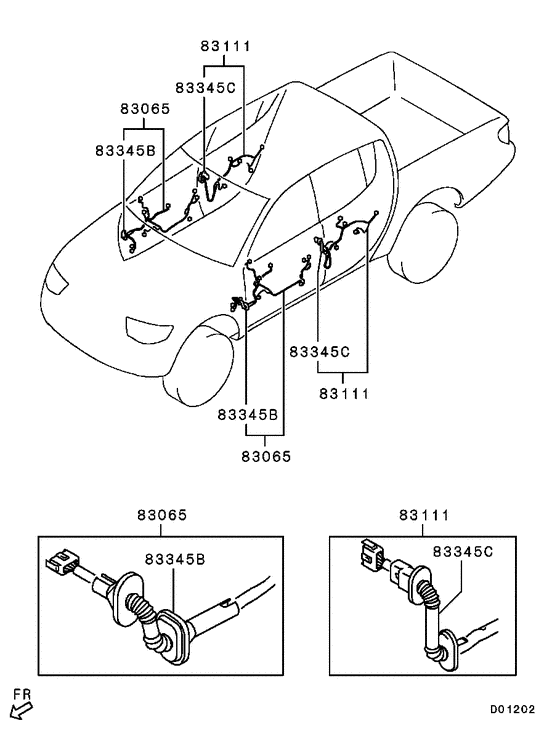 83111
83345C
83065
83345B
83345C
83111
83345B
83065
83065
83345B
83111
83345C
FR
D01202