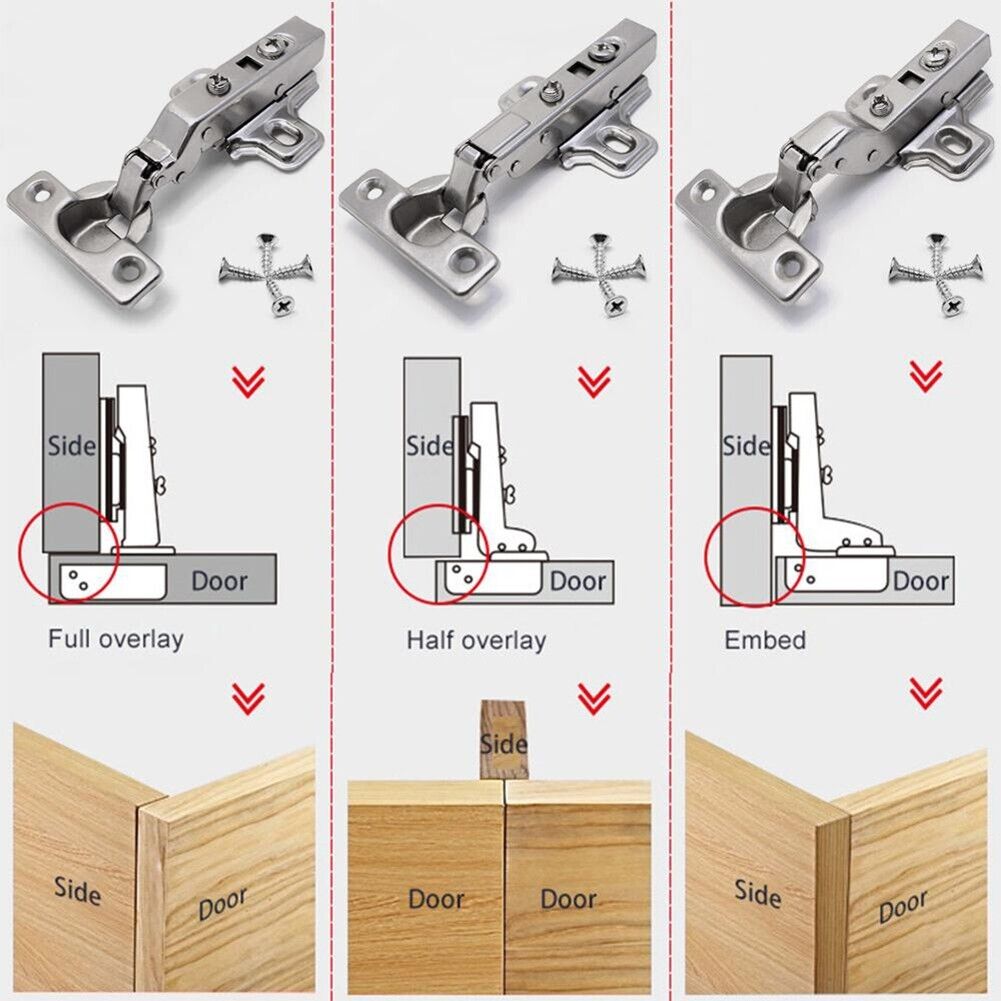 Side

Door

Full overlay

Side

Door

Side

Door

Half overlay

Side

Door

Door

Side

Door

Embed

Side

Door