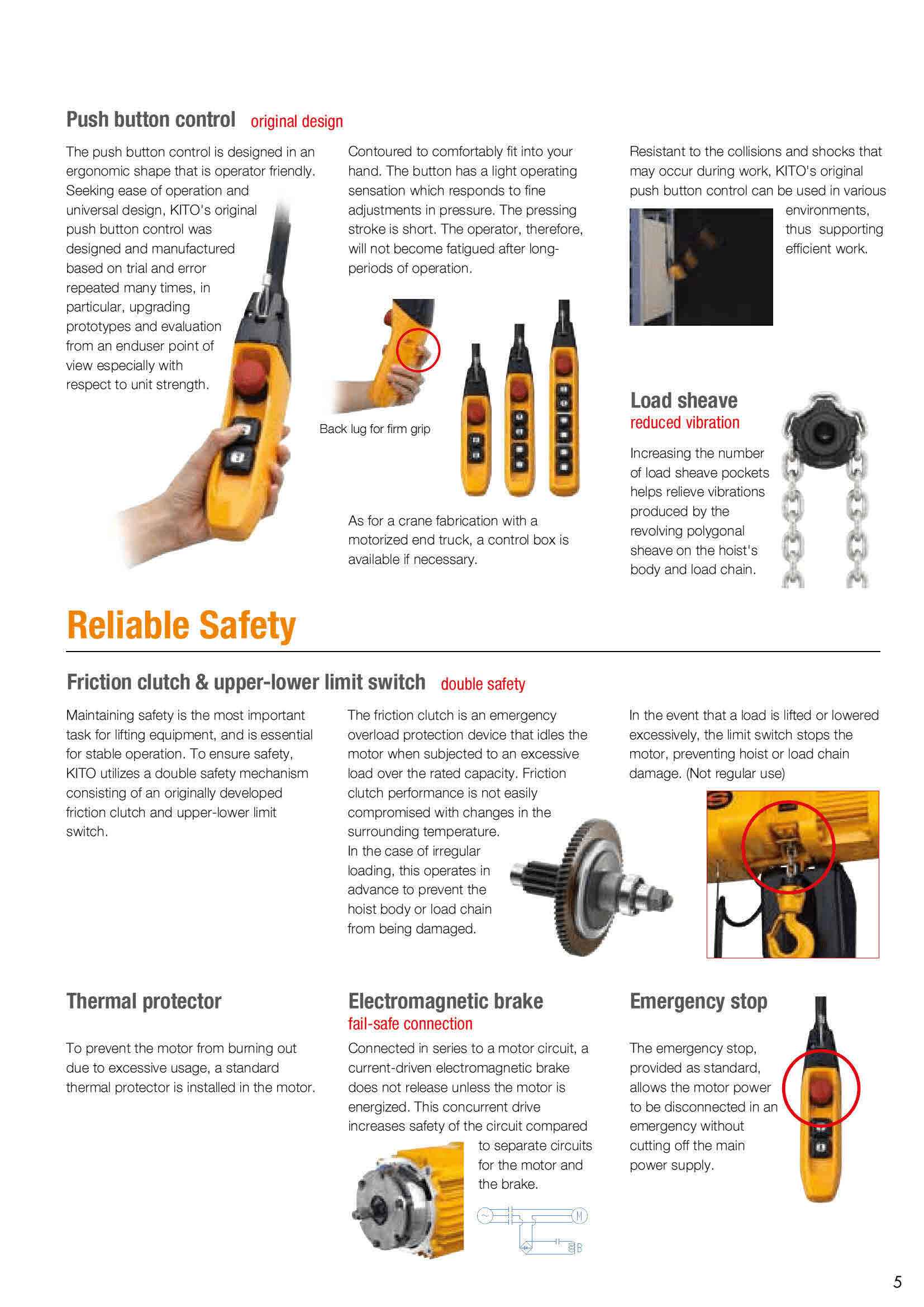 Push button control original design

The push button control is designed in an ergonomic shape that is operator friendly. Seeking ease of operation and universal design, KITO's original push button control was designed and manufactured based on trial and error repeated many times, in particular, upgrading prototypes and evaluation from an enduser point of view especially with respect to unit strength.

Contoured to comfortably fit into your hand. The button has a light operating sensation which responds to fine adjustments in pressure. The pressing stroke is short. The operator, therefore, will not become fatigued after long-periods of operation.

Back lug for firm grip

As for a crane fabrication with a motorized end truck, a control box is available if necessary.

Resistant to the collisions and shocks that may occur during work, KITO's original push button control can be used in various environments, thus supporting efficient work.

Load sheave
reduced vibration

Increasing the number of load sheave pockets helps relieve vibrations produced by the revolving polygonal sheave on the hoist's body and load chain.

Reliable Safety

Friction clutch & upper-lower limit switch double safety

Maintaining safety is the most important task for lifting equipment, and is essential for stable operation. To ensure safety, KITO utilizes a double safety mechanism consisting of an originally developed friction clutch and upper-lower limit switch.

The friction clutch is an emergency overload protection device that idles the motor when subjected to an excessive load over the rated capacity. Friction clutch performance is not easily compromised with changes in the surrounding temperature.
In the case of irregular loading, this operates in advance to prevent the hoist body or load chain from being damaged.

In the event that a load is lifted or lowered excessively, the limit switch stops the motor, preventing hoist or load chain damage. (Not regular use)

Thermal protector

To prevent the motor from burning out due to excessive usage, a standard thermal protector is installed in the motor.

Electromagnetic brake
fail-safe connection

Connected in series to a motor circuit, a current-driven electromagnetic brake does not release unless the motor is energized. This concurrent drive increases safety of the circuit compared to separate circuits for the motor and the brake.

M
B

Emergency stop

The emergency stop, provided as standard, allows the motor power to be disconnected in an emergency without cutting off the main power supply.

5