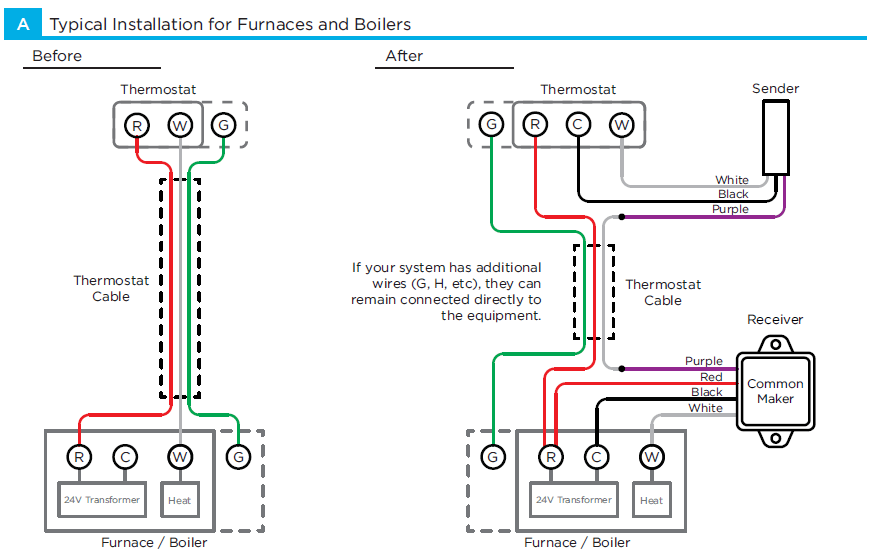 A Typical Installation for Furnaces and Boilers

Before

Thermostat

R W G

Thermostat Cable

R C W G

24V Transformer

Heat

Furnace / Boiler

After

Thermostat

G R C W

Sender

White
Black
Purple

If your system has additional wires (G, H, etc), they can remain connected directly to the equipment.

Thermostat Cable

Receiver

Purple
Red
Black
White

Common Maker

G R C W

24V Transformer

Heat

Furnace / Boiler