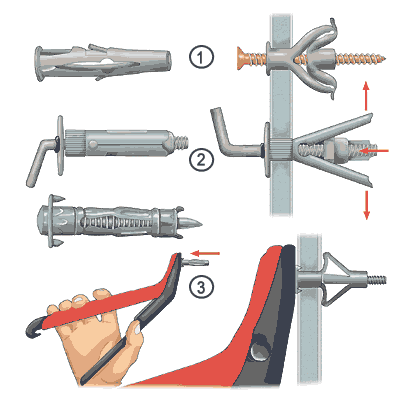 1

2

3