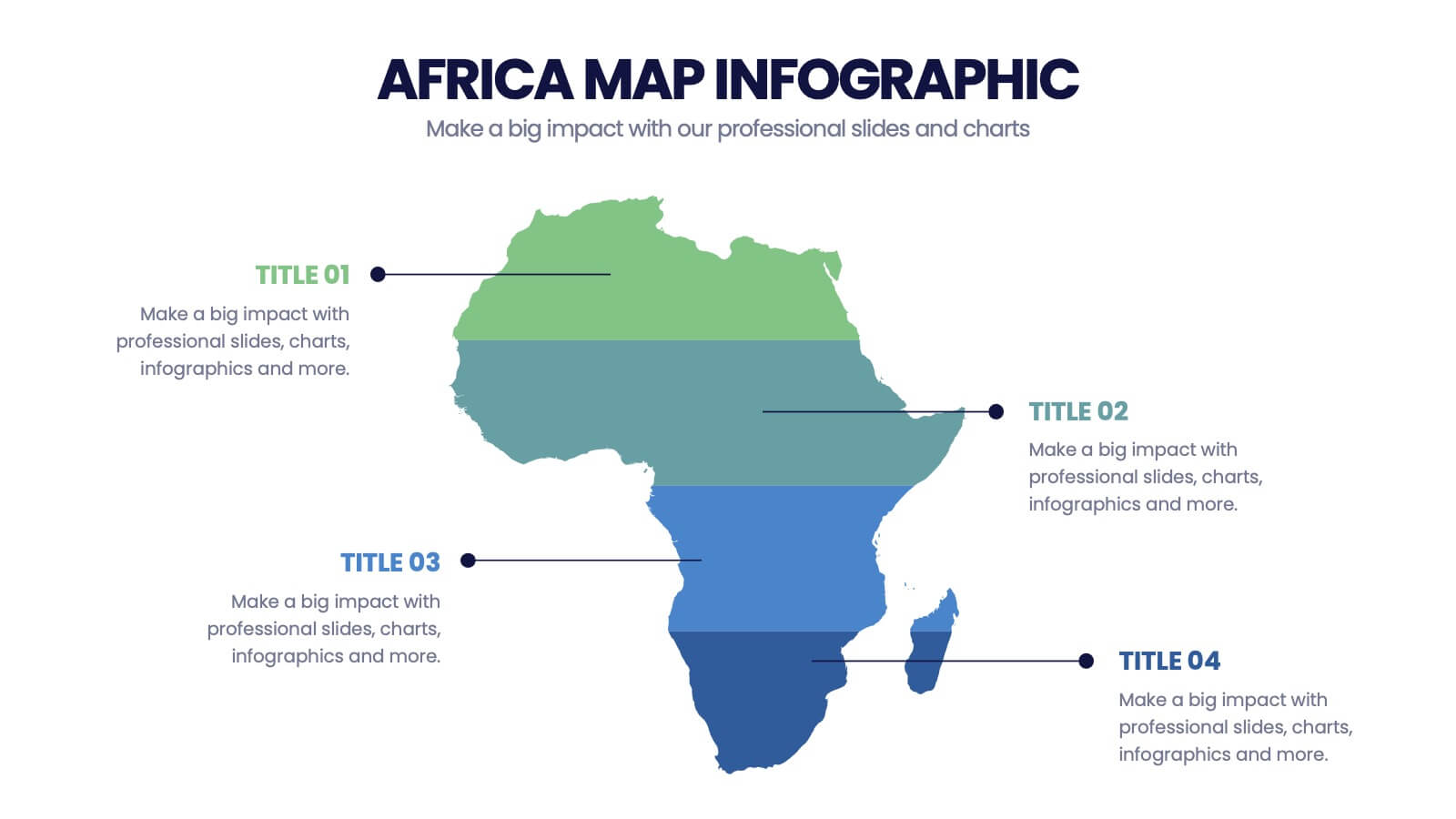 AFRICA MAP INFOGRAPHIC

Make a big impact with our professional slides and charts

TITLE 01

Make a big impact with professional slides, charts, infographics and more.

TITLE 02

Make a big impact with professional slides, charts, infographics and more.

TITLE 03

Make a big impact with professional slides, charts, infographics and more.

TITLE 04

Make a big impact with professional slides, charts, infographics and more.