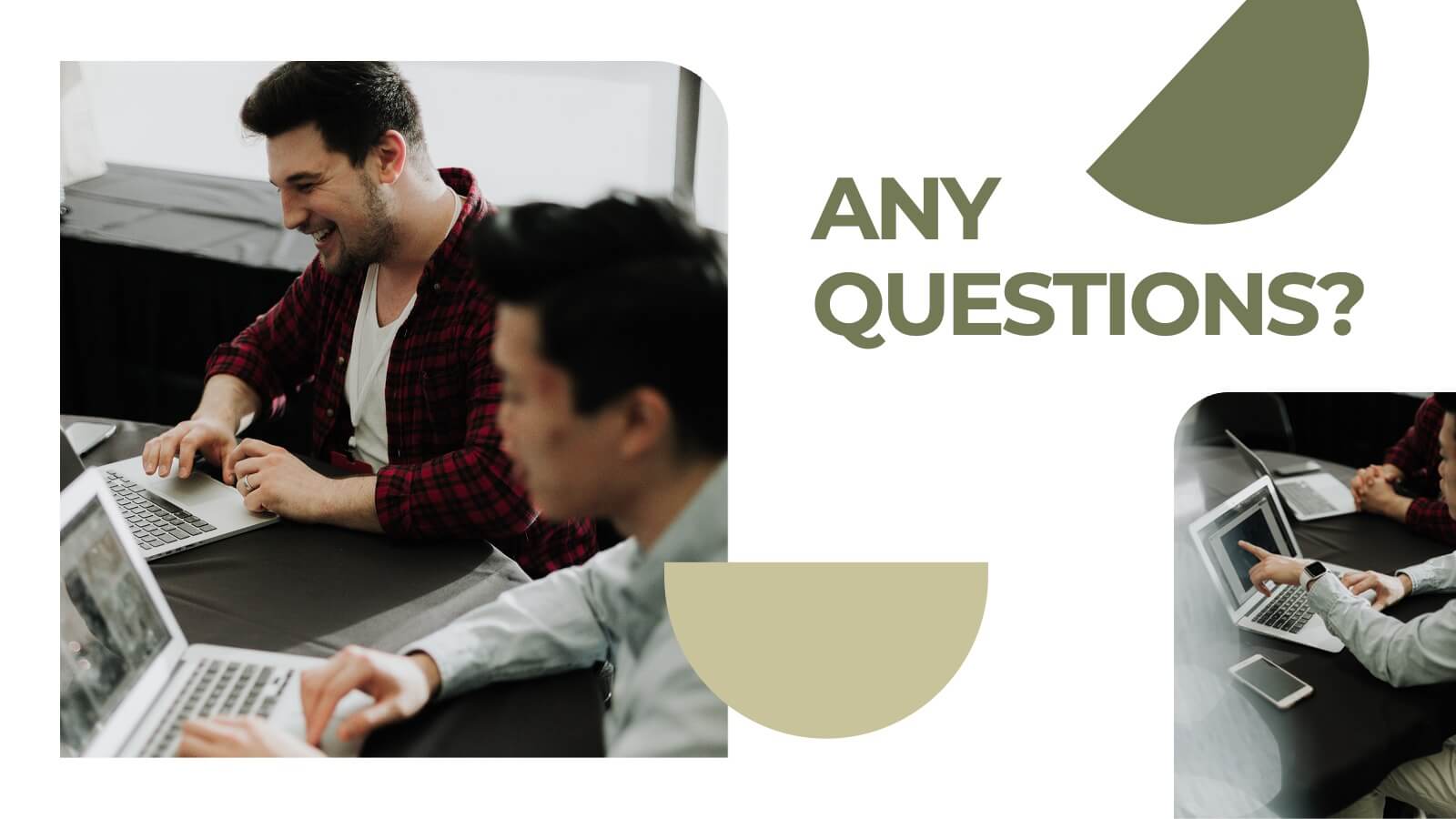 ANY QUESTIONS?