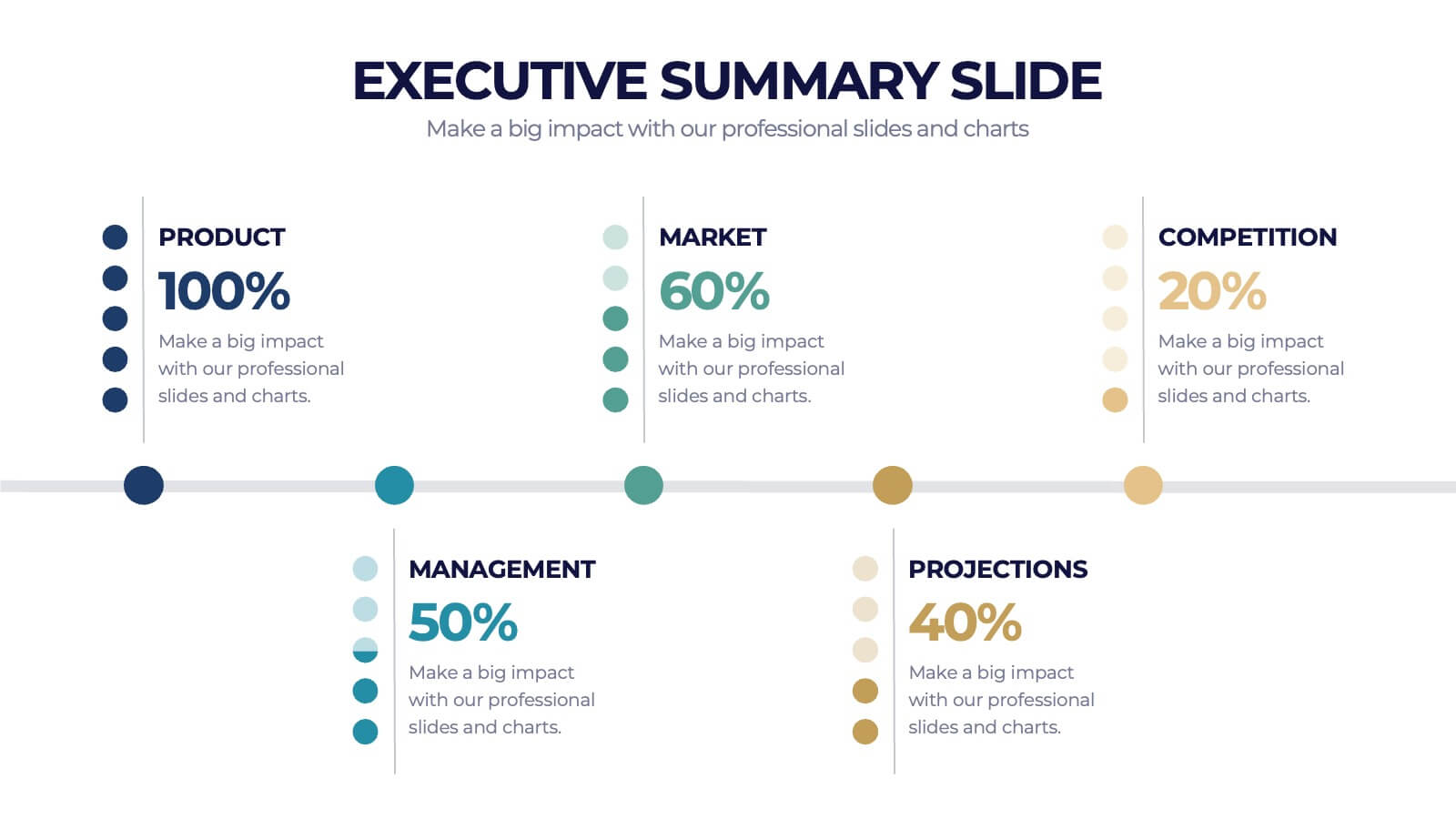 EXECUTIVE SUMMARY SLIDE

Make a big impact with our professional slides and charts

PRODUCT

100%

Make a big impact with our professional slides and charts.

MARKET

60%

Make a big impact with our professional slides and charts.

COMPETITION

20%

Make a big impact with our professional slides and charts.

MANAGEMENT

50%

Make a big impact with our professional slides and charts.

PROJECTIONS

40%

Make a big impact with our professional slides and charts.